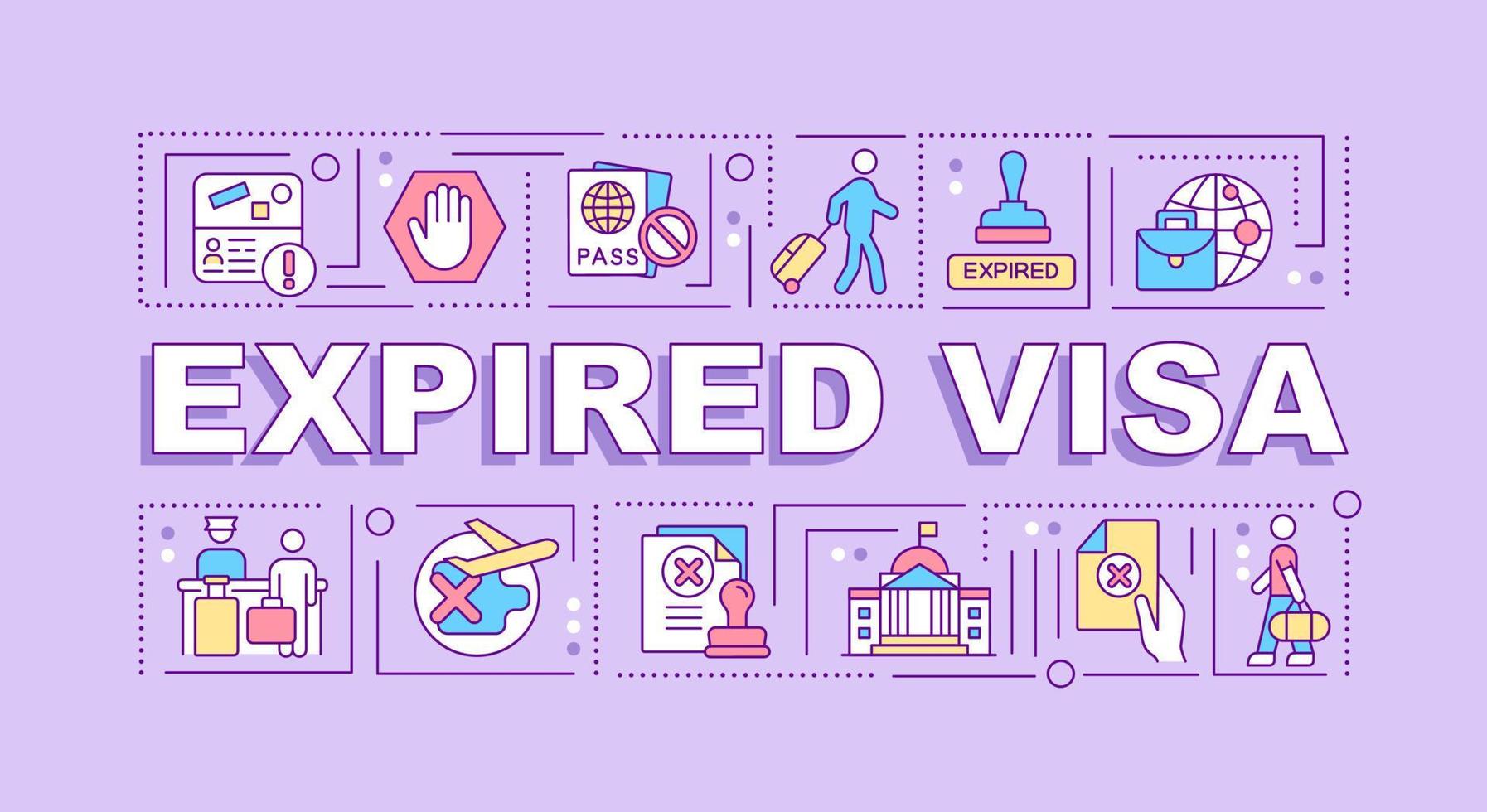 PASS

EXPIRED

EXPIRED VISA