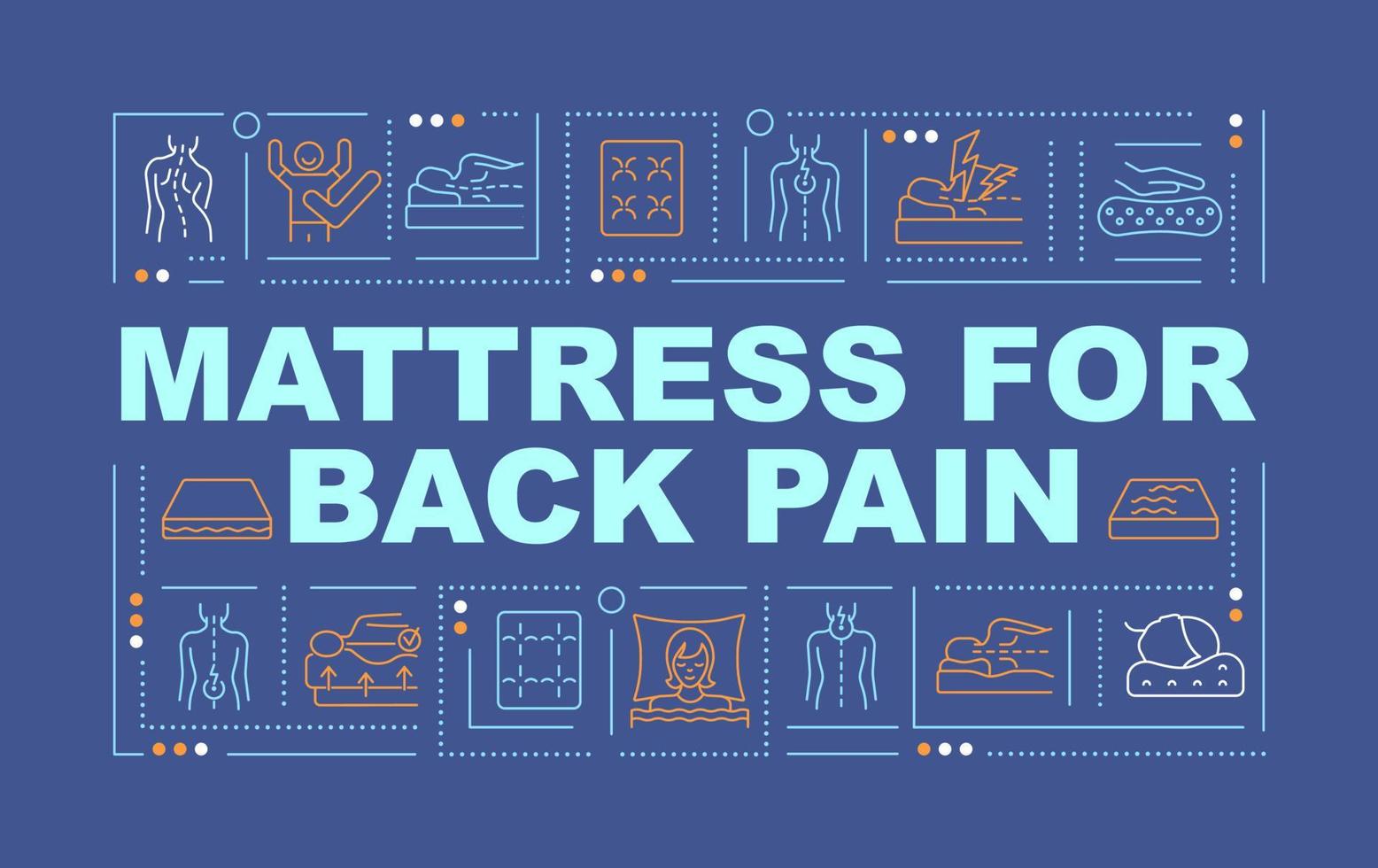 MATTRESS FOR BACK PAIN