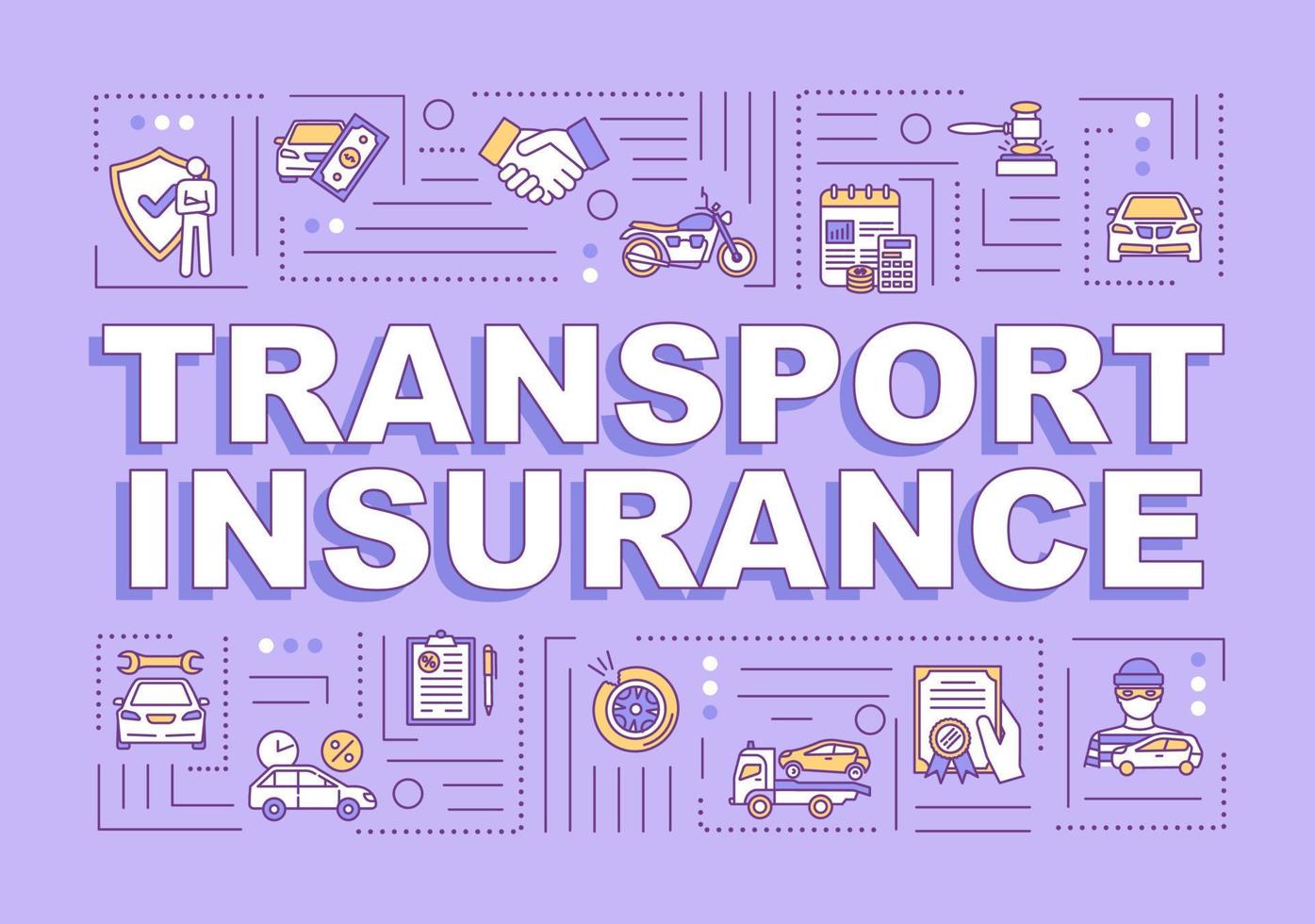 TRANSPORT INSURANCE