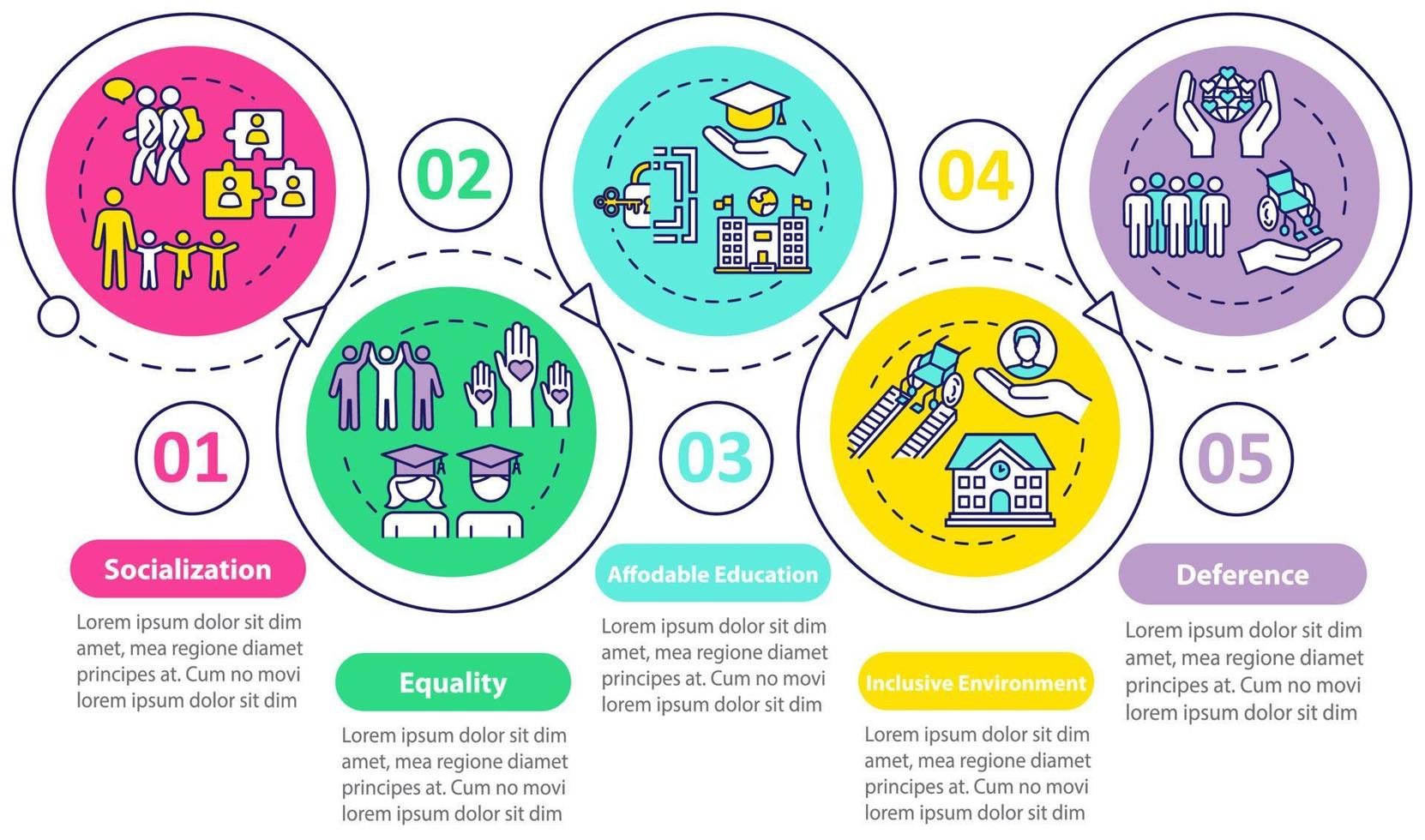 01

Socialization

Lorem ipsum dolor sit dim amet, mea regione diamet principes at. Cum no movi lorem ipsum dolor sit dim

02

Equality

Lorem ipsum dolor sit dim amet, mea regione diamet principes at. Cum no movi lorem ipsum dolor sit dim

03

Affodable Education

Lorem ipsum dolor sit dim amet, mea regione diamet principes at. Cum no movi lorem ipsum dolor sit dim

04

Inclusive Environment

Lorem ipsum dolor sit dim amet, mea regione diamet principes at. Cum no movi lorem ipsum dolor sit dim

05

Deference

Lorem ipsum dolor sit dim amet, mea regione diamet principes at. Cum no movi lorem ipsum dolor sit dim