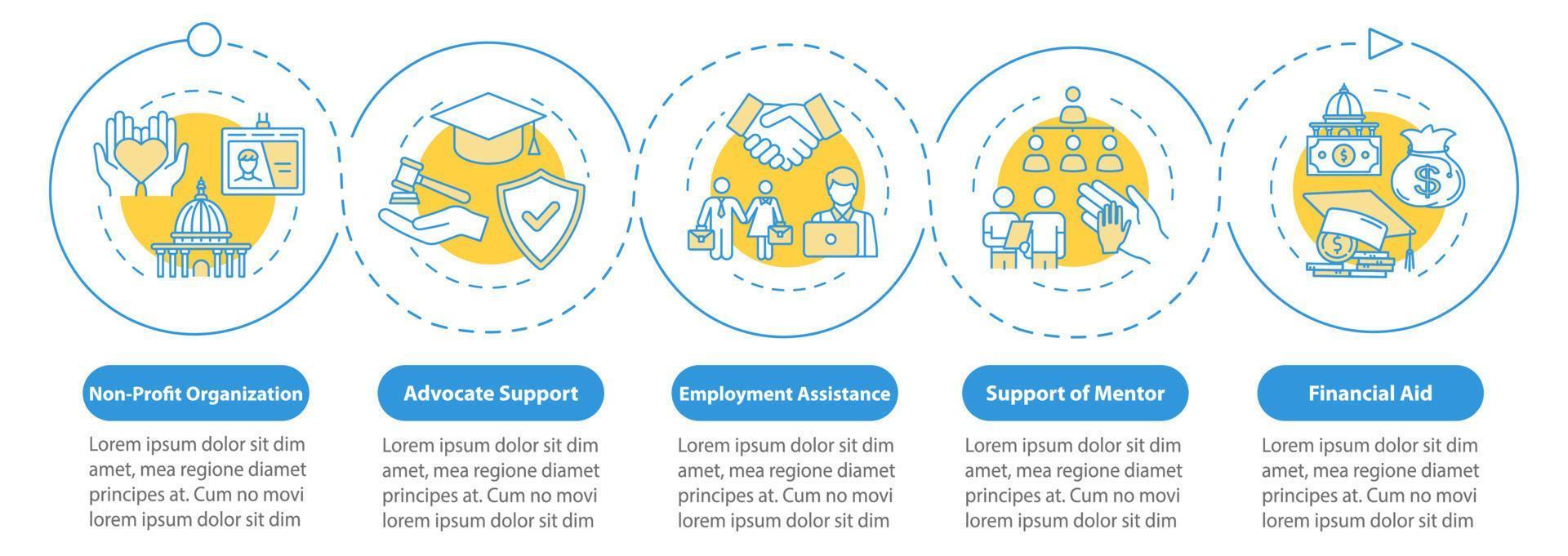 Non-Profit Organization

Lorem ipsum dolor sit dim amet, mea regione diamet principes at. Cum no movi lorem ipsum dolor sit dim

Advocate Support

Lorem ipsum dolor sit dim amet, mea regione diamet principes at. Cum no movi lorem ipsum dolor sit dim

Employment Assistance

Lorem ipsum dolor sit dim amet, mea regione diamet principes at. Cum no movi lorem ipsum dolor sit dim

Support of Mentor

Lorem ipsum dolor sit dim amet, mea regione diamet principes at. Cum no movi lorem ipsum dolor sit dim

Financial Aid

Lorem ipsum dolor sit dim amet, mea regione diamet principes at. Cum no movi lorem ipsum dolor sit dim