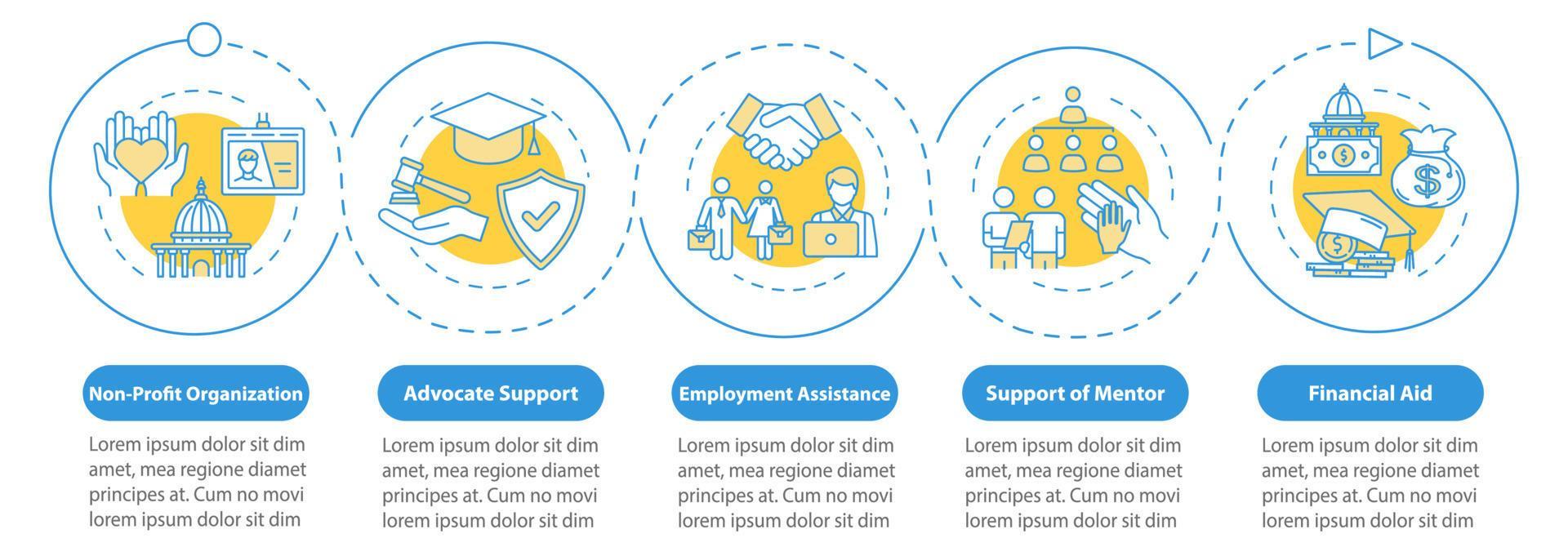 Non-Profit Organization

Lorem ipsum dolor sit dim amet, mea regione diamet principes at. Cum no movi lorem ipsum dolor sit dim

Advocate Support

Lorem ipsum dolor sit dim amet, mea regione diamet principes at. Cum no movi lorem ipsum dolor sit dim

Employment Assistance

Lorem ipsum dolor sit dim amet, mea regione diamet principes at. Cum no movi lorem ipsum dolor sit dim

Support of Mentor

Lorem ipsum dolor sit dim amet, mea regione diamet principes at. Cum no movi lorem ipsum dolor sit dim

Financial Aid

Lorem ipsum dolor sit dim amet, mea regione diamet principes at. Cum no movi lorem ipsum dolor sit dim