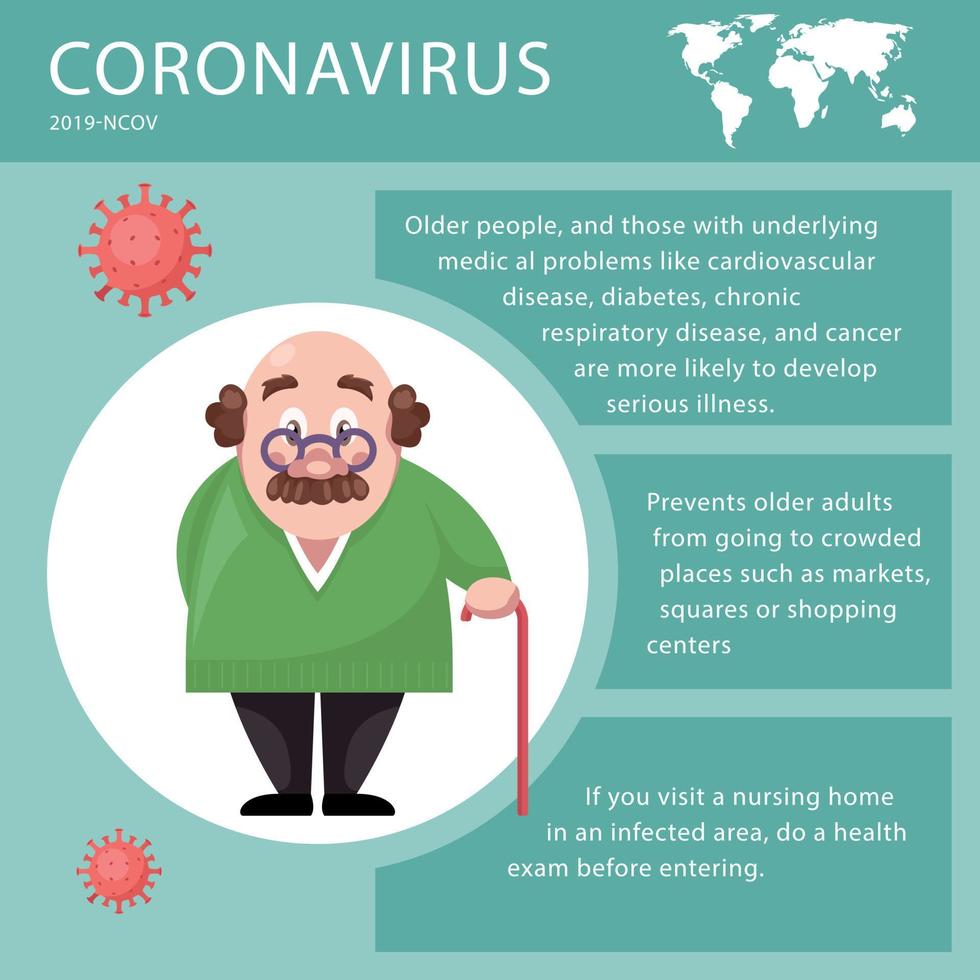 CORONAVIRUS
2019-NCOV

Older people, and those with underlying medic al problems like cardiovascular disease, diabetes, chronic respiratory disease, and cancer are more likely to develop serious illness.

Prevents older adults from going to crowded places such as markets, squares or shopping centers

If you visit a nursing home in an infected area, do a health exam before entering.