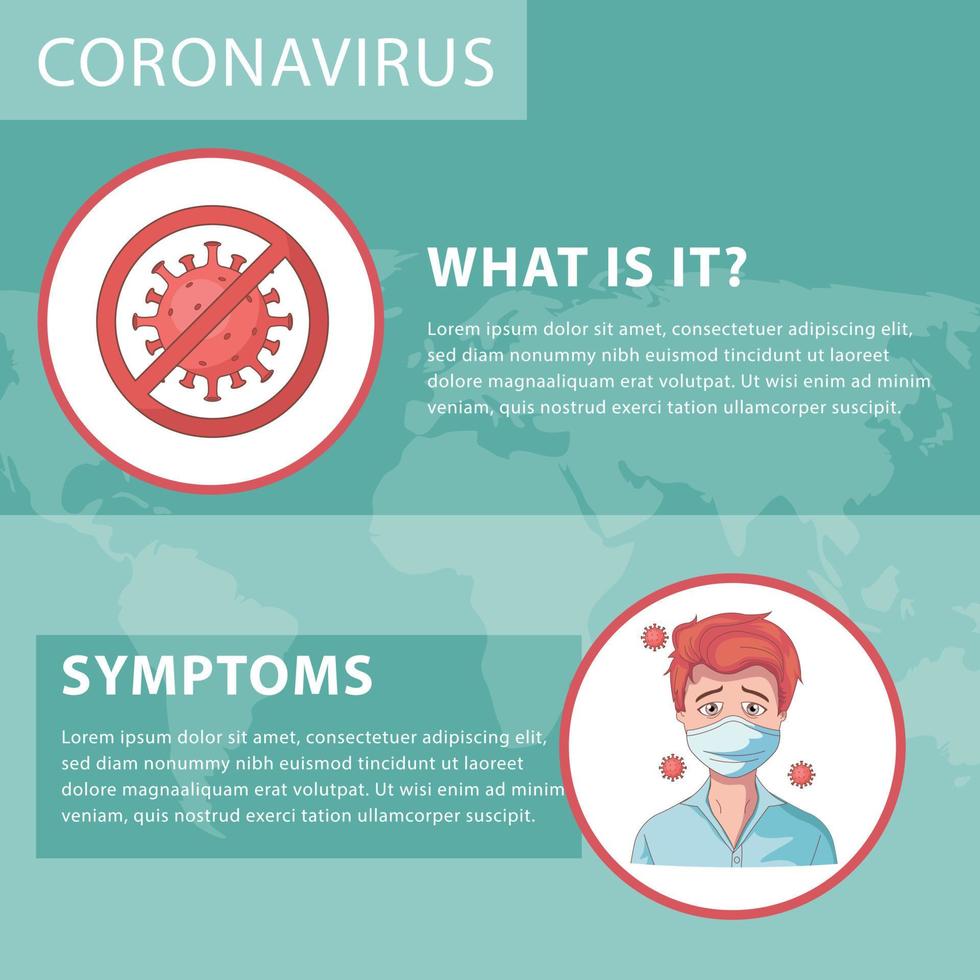 CORONAVIRUS

WHAT IS IT?

Lorem ipsum dolor sit amet, consectetuer adipiscing elit, sed diam nonummy nibh euismod tincidunt ut laoreet dolore magnaaliquam erat volutpat. Ut wisi enim ad minim veniam, quis nostrud exerci tation ullamcorper suscipit.

SYMPTOMS

Lorem ipsum dolor sit amet, consectetuer adipiscing elit, sed diam nonummy nibh euismod tincidunt ut laoreet dolore magnaaliquam erat volutpat. Ut wisi enim ad minim veniam, quis nostrud exerci tation ullamcorper suscipit.