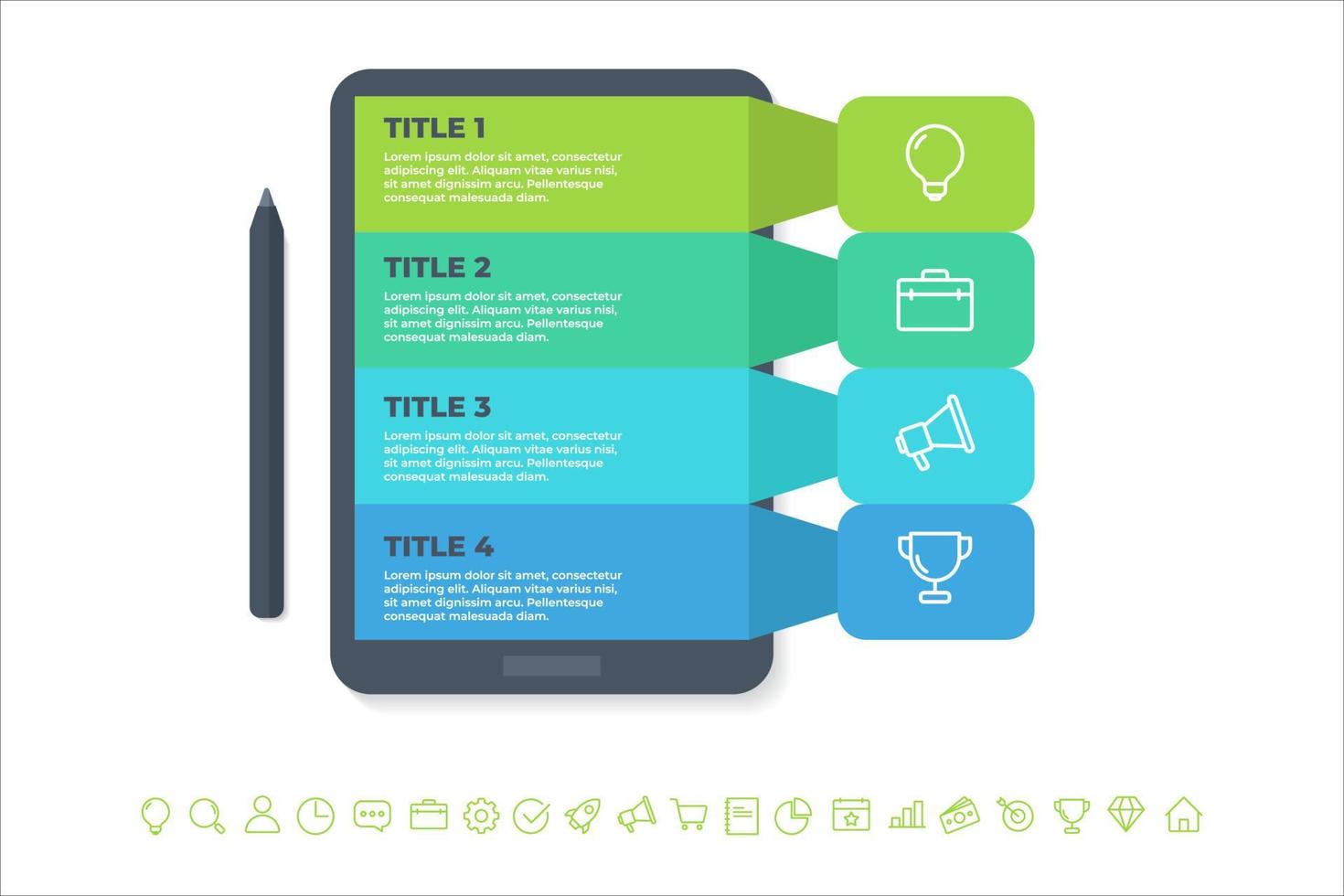 TITLE 1

Lorem ipsum dolor sit amet, consectetur adipiscing elit. Aliquam vitae varius nisi, sit amet dignissim arcu. Pellentesque consequat malesuada diam.

TITLE 2

Lorem ipsum dolor sit amet, consectetur adipiscing elit. Aliquam vitae varius nisi, sit amet dignissim arcu. Pellentesque consequat malesuada diam.

TITLE 3

Lorem ipsum dolor sit amet, consectetur adipiscing elit. Aliquam vitae varius nisi, sit amet dignissim arcu. Pellentesque consequat malesuada diam.

TITLE 4

Lorem ipsum dolor sit amet, consectetur adipiscing elit. Aliquam vitae varius nisi, sit amet dignissim arcu. Pellentesque consequat malesuada diam.