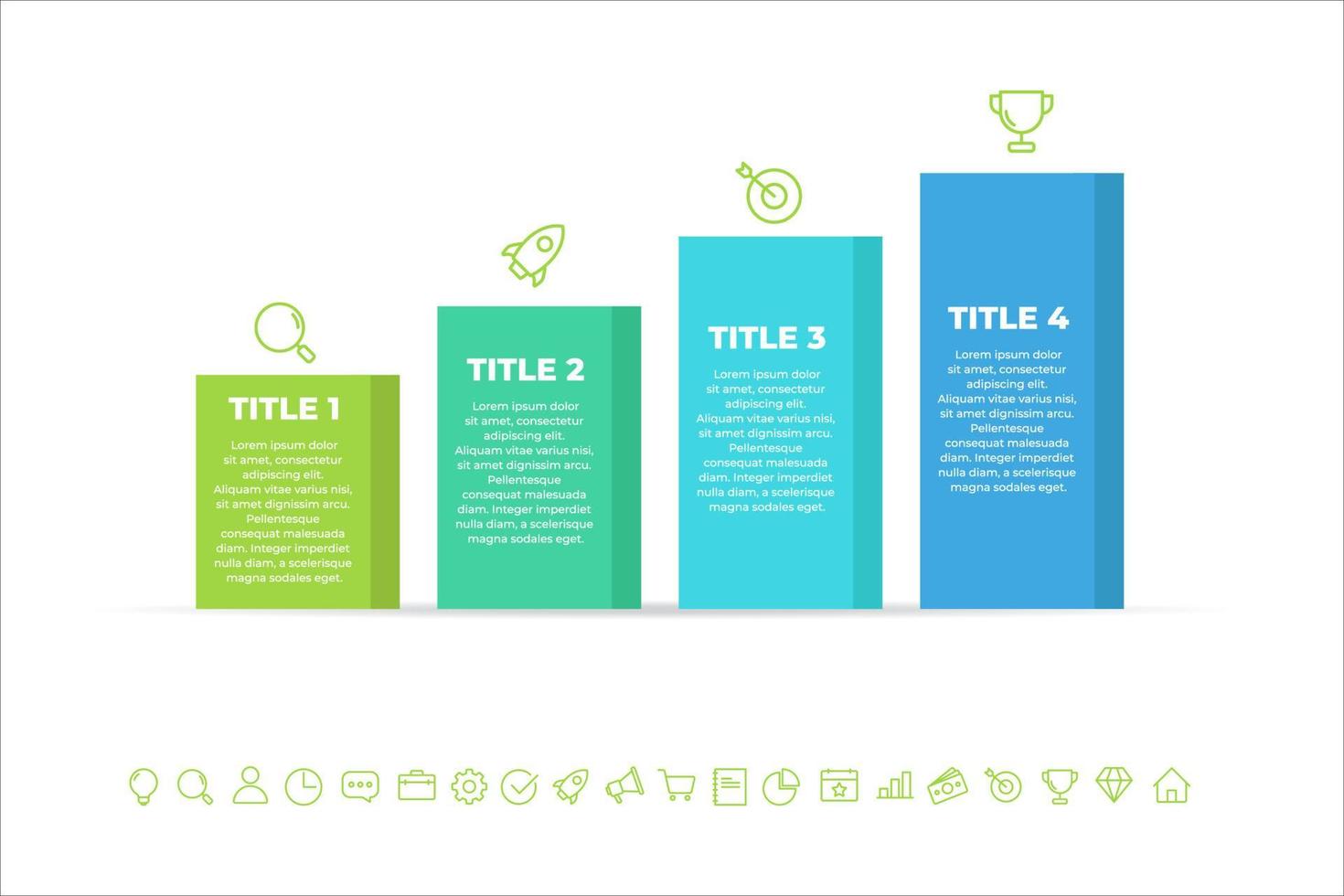 TITLE 1

Lorem ipsum dolor sit amet, consectetur adipiscing elit. Aliquam vitae varius nisi, sit amet dignissim arcu. Pellentesque consequat malesuada diam. Integer imperdiet nulla diam, a scelerisque magna sodales eget.

TITLE 2

Lorem ipsum dolor sit amet, consectetur adipiscing elit. Aliquam vitae varius nisi, sit amet dignissim arcu. Pellentesque consequat malesuada diam. Integer imperdiet nulla diam, a scelerisque magna sodales eget.

TITLE 3

Lorem ipsum dolor sit amet, consectetur adipiscing elit. Aliquam vitae varius nisi, sit amet dignissim arcu. Pellentesque consequat malesuada diam. Integer imperdiet nulla diam, a scelerisque magna sodales eget.

TITLE 4

Lorem ipsum dolor sit amet, consectetur adipiscing elit. Aliquam vitae varius nisi, sit amet dignissim arcu. Pellentesque consequat malesuada diam. Integer imperdiet nulla diam, a scelerisque magna sodales eget.