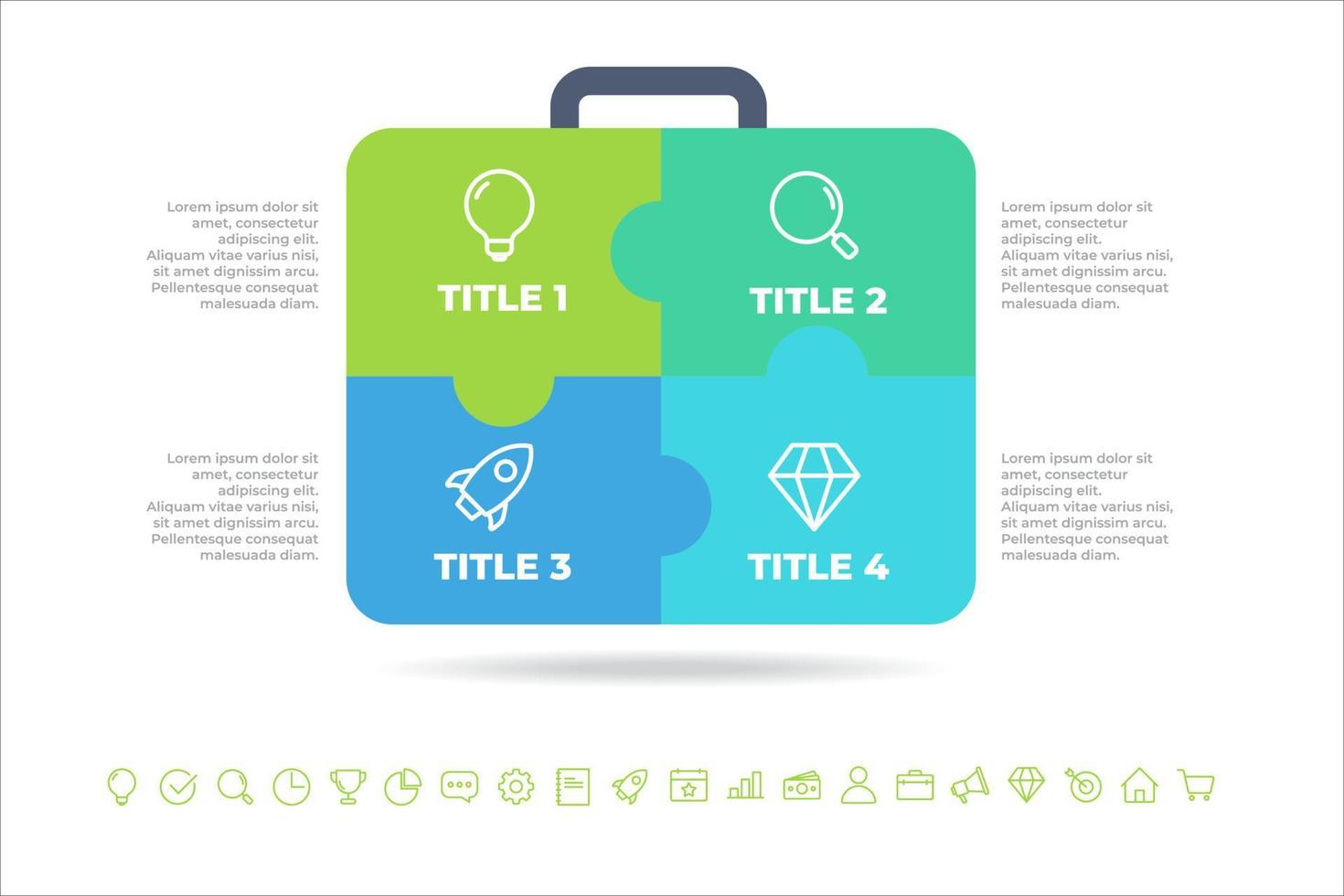 Lorem ipsum dolor sit amet, consectetur adipiscing elit. Aliquam vitae varius nisi, sit amet dignissim arcu. Pellentesque consequat malesuada diam.

TITLE 1

TITLE 2

Lorem ipsum dolor sit amet, consectetur adipiscing elit. Aliquam vitae varius nisi, sit amet dignissim arcu. Pellentesque consequat malesuada diam.

Lorem ipsum dolor sit amet, consectetur adipiscing elit. Aliquam vitae varius nisi, sit amet dignissim arcu. Pellentesque consequat malesuada diam.

TITLE 3

TITLE 4

Lorem ipsum dolor sit amet, consectetur adipiscing elit. Aliquam vitae varius nisi, sit amet dignissim arcu. Pellentesque consequat malesuada diam.