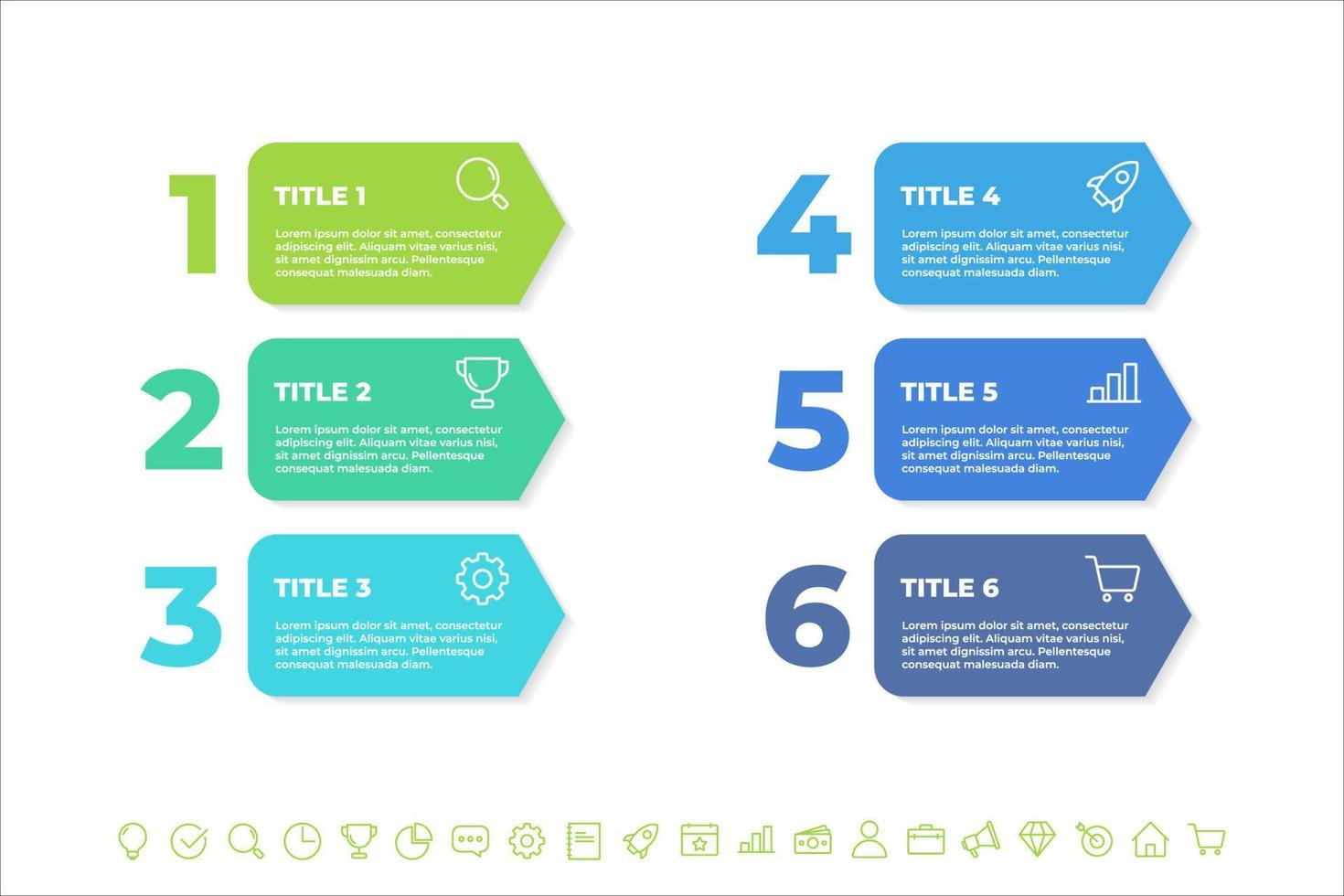 1
TITLE 1
Lorem ipsum dolor sit amet, consectetur adipiscing elit. Aliquam vitae varius nisi, sit amet dignissim arcu. Pellentesque consequat malesuada diam.

2
TITLE 2
Lorem ipsum dolor sit amet, consectetur adipiscing elit. Aliquam vitae varius nisi, sit amet dignissim arcu. Pellentesque consequat malesuada diam.

3
TITLE 3
Lorem ipsum dolor sit amet, consectetur adipiscing elit. Aliquam vitae varius nisi, sit amet dignissim arcu. Pellentesque consequat malesuada diam.

4
TITLE 4
Lorem ipsum dolor sit amet, consectetur adipiscing elit. Aliquam vitae varius nisi, sit amet dignissim arcu. Pellentesque consequat malesuada diam.

5
TITLE 5
Lorem ipsum dolor sit amet, consectetur adipiscing elit. Aliquam vitae varius nisi, sit amet dignissim arcu. Pellentesque consequat malesuada diam.

6
TITLE 6
Lorem ipsum dolor sit amet, consectetur adipiscing elit. Aliquam vitae varius nisi, sit amet dignissim arcu. Pellentesque consequat malesuada diam.