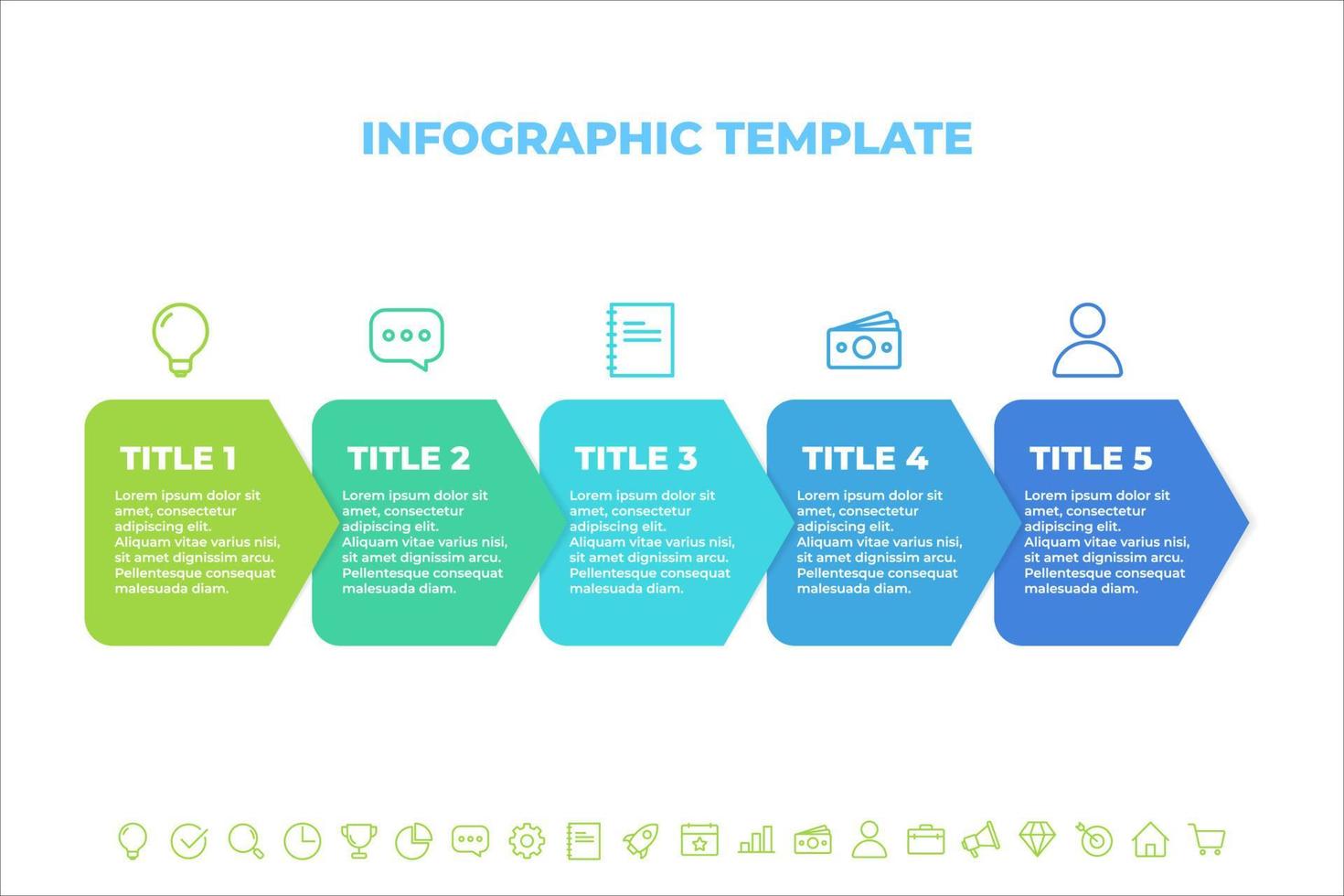 INFOGRAPHIC TEMPLATE

TITLE 1
Lorem ipsum dolor sit amet, consectetur adipiscing elit. Aliquam vitae varius nisi, sit amet dignissim arcu. Pellentesque consequat malesuada diam.

TITLE 2
Lorem ipsum dolor sit amet, consectetur adipiscing elit. Aliquam vitae varius nisi, sit amet dignissim arcu. Pellentesque consequat malesuada diam.

TITLE 3
Lorem ipsum dolor sit amet, consectetur adipiscing elit. Aliquam vitae varius nisi, sit amet dignissim arcu. Pellentesque consequat malesuada diam.

TITLE 4
Lorem ipsum dolor sit amet, consectetur adipiscing elit. Aliquam vitae varius nisi, sit amet dignissim arcu. Pellentesque consequat malesuada diam.

TITLE 5
Lorem ipsum dolor sit amet, consectetur adipiscing elit. Aliquam vitae varius nisi, sit amet dignissim arcu. Pellentesque consequat malesuada diam.