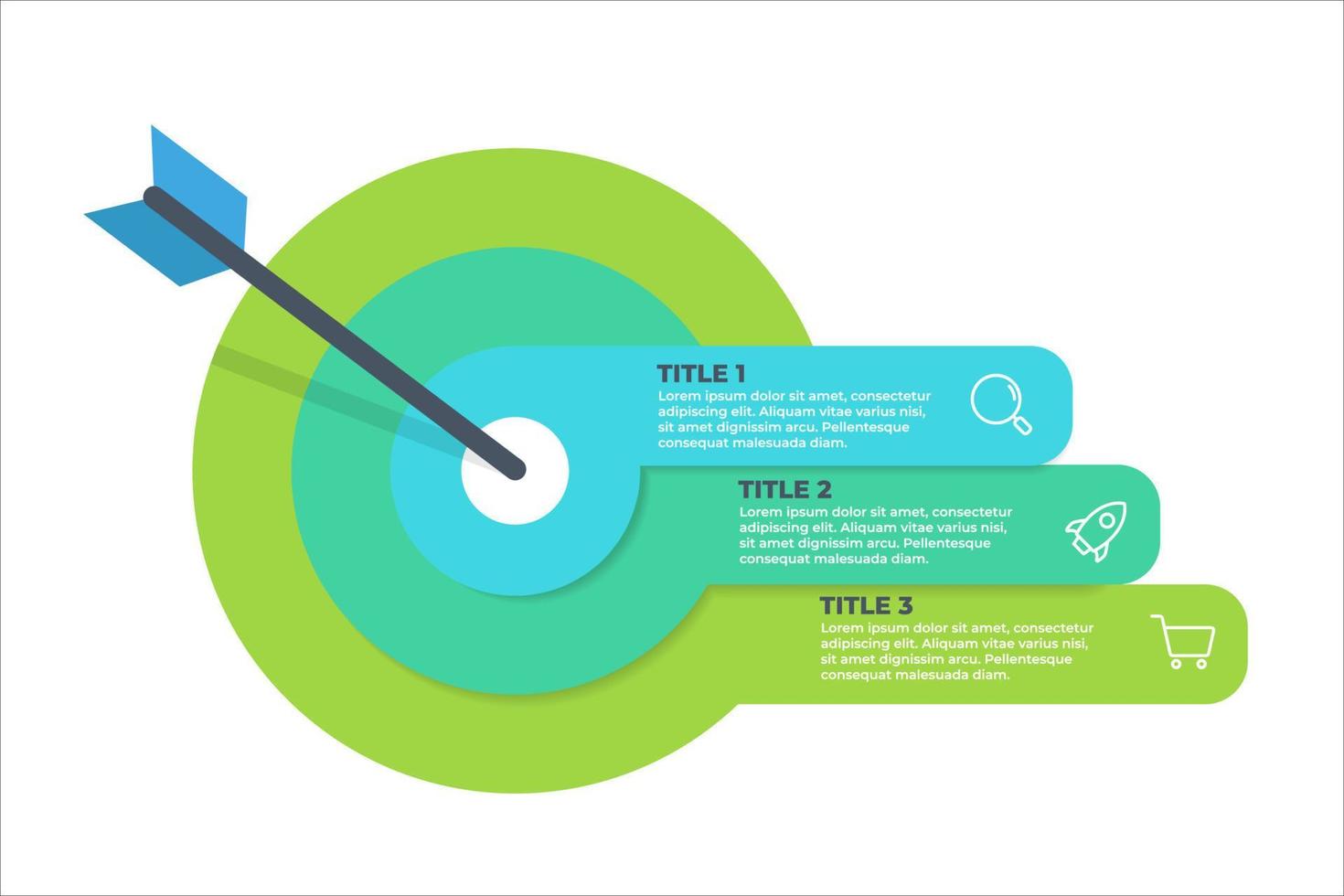 TITLE 1
Lorem ipsum dolor sit amet, consectetur adipiscing elit. Aliquam vitae varius nisi, sit amet dignissim arcu. Pellentesque consequat malesuada diam.

TITLE 2
Lorem ipsum dolor sit amet, consectetur adipiscing elit. Aliquam vitae varius nisi, sit amet dignissim arcu. Pellentesque consequat malesuada diam.

TITLE 3
Lorem ipsum dolor sit amet, consectetur adipiscing elit. Aliquam vitae varius nisi, sit amet dignissim arcu. Pellentesque consequat malesuada diam.