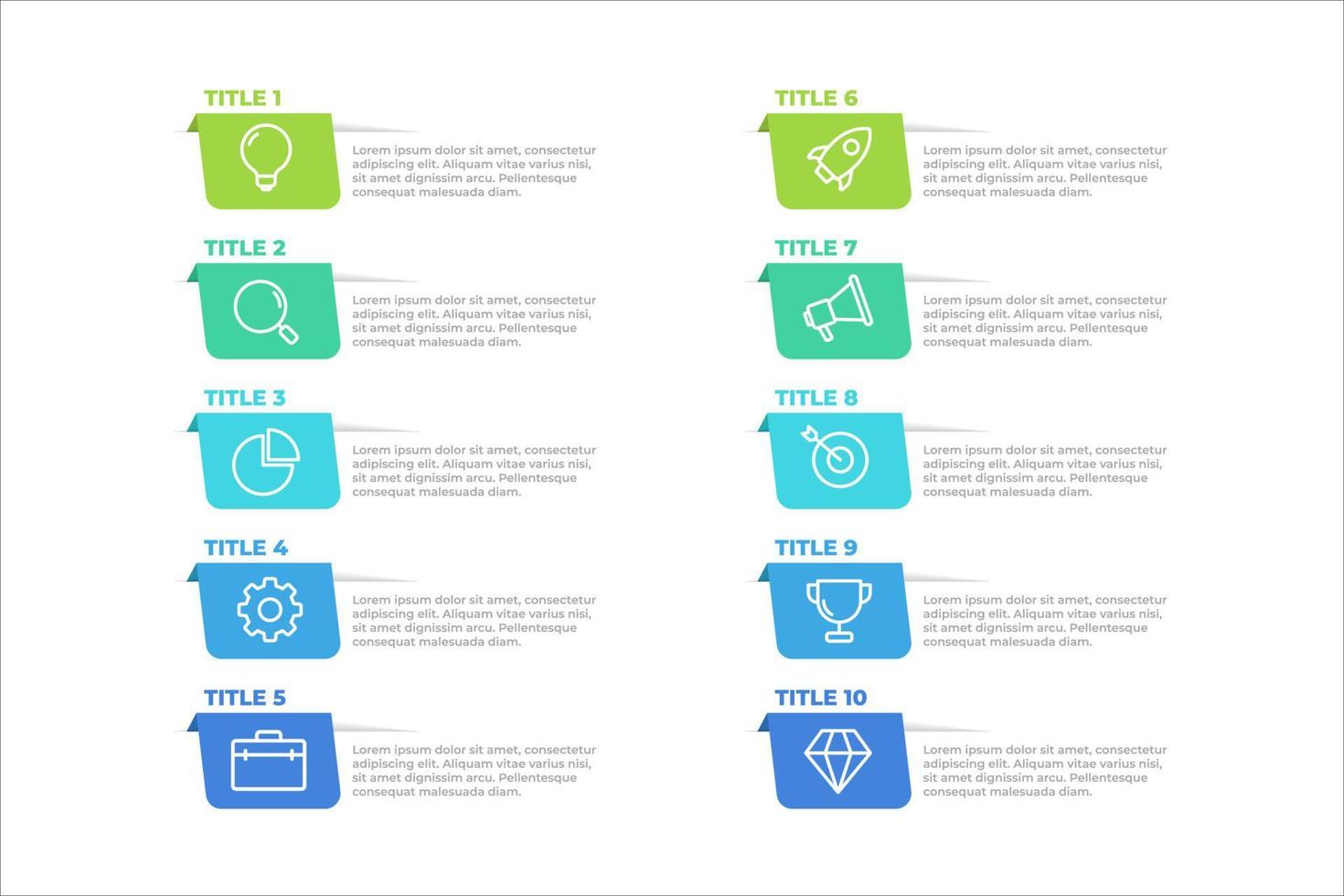 TITLE 1

Lorem ipsum dolor sit amet, consectetur adipiscing elit. Aliquam vitae varius nisi, sit amet dignissim arcu. Pellentesque consequat malesuada diam.

TITLE 2

Lorem ipsum dolor sit amet, consectetur adipiscing elit. Aliquam vitae varius nisi, sit amet dignissim arcu. Pellentesque consequat malesuada diam.

TITLE 3

Lorem ipsum dolor sit amet, consectetur adipiscing elit. Aliquam vitae varius nisi, sit amet dignissim arcu. Pellentesque consequat malesuada diam.

TITLE 4

Lorem ipsum dolor sit amet, consectetur adipiscing elit. Aliquam vitae varius nisi, sit amet dignissim arcu. Pellentesque consequat malesuada diam.

TITLE 5

Lorem ipsum dolor sit amet, consectetur adipiscing elit. Aliquam vitae varius nisi, sit amet dignissim arcu. Pellentesque consequat malesuada diam.

TITLE 6

Lorem ipsum dolor sit amet, consectetur adipiscing elit. Aliquam vitae varius nisi, sit amet dignissim arcu. Pellentesque consequat malesuada diam.

TITLE 7

Lorem ipsum dolor sit amet, consectetur adipiscing elit. Aliquam vitae varius nisi, sit amet dignissim arcu. Pellentesque consequat malesuada diam.

TITLE 8

Lorem ipsum dolor sit amet, consectetur adipiscing elit. Aliquam vitae varius nisi, sit amet dignissim arcu. Pellentesque consequat malesuada diam.

TITLE 9

Lorem ipsum dolor sit amet, consectetur adipiscing elit. Aliquam vitae varius nisi, sit amet dignissim arcu. Pellentesque consequat malesuada diam.

TITLE 10

Lorem ipsum dolor sit amet, consectetur adipiscing elit. Aliquam vitae varius nisi, sit amet dignissim arcu. Pellentesque consequat malesuada diam.