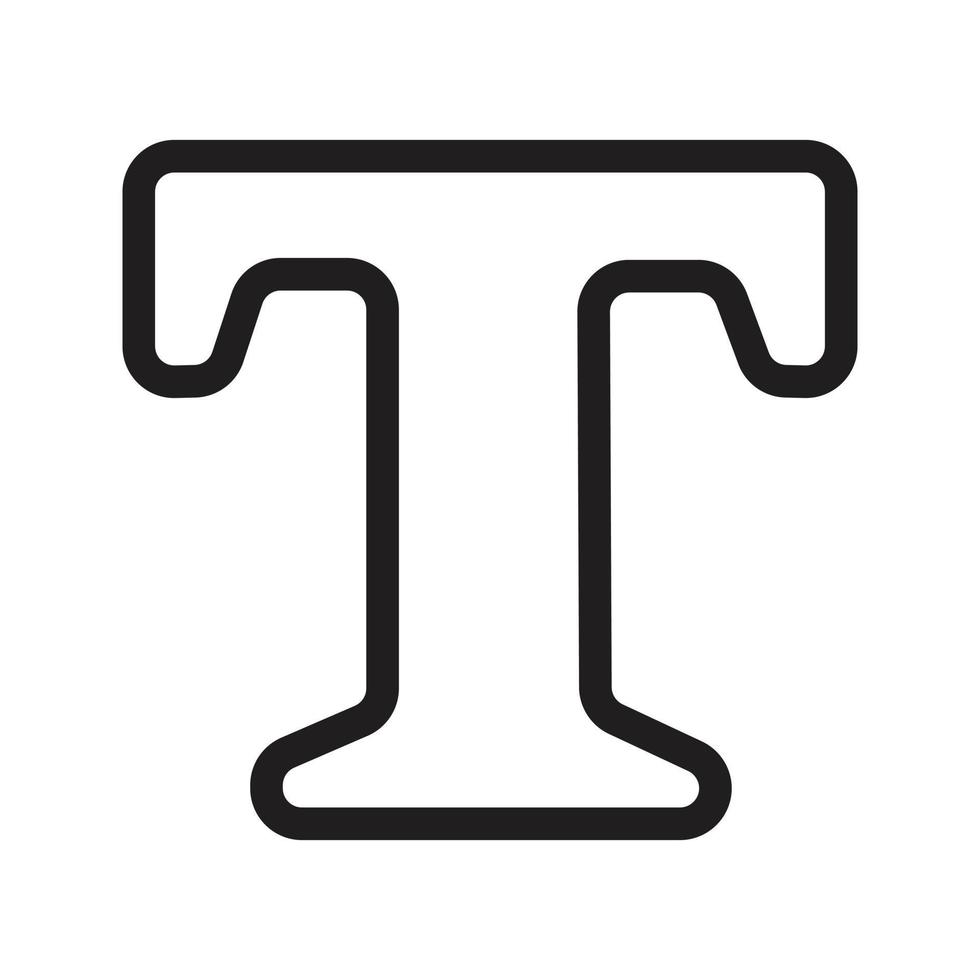 T