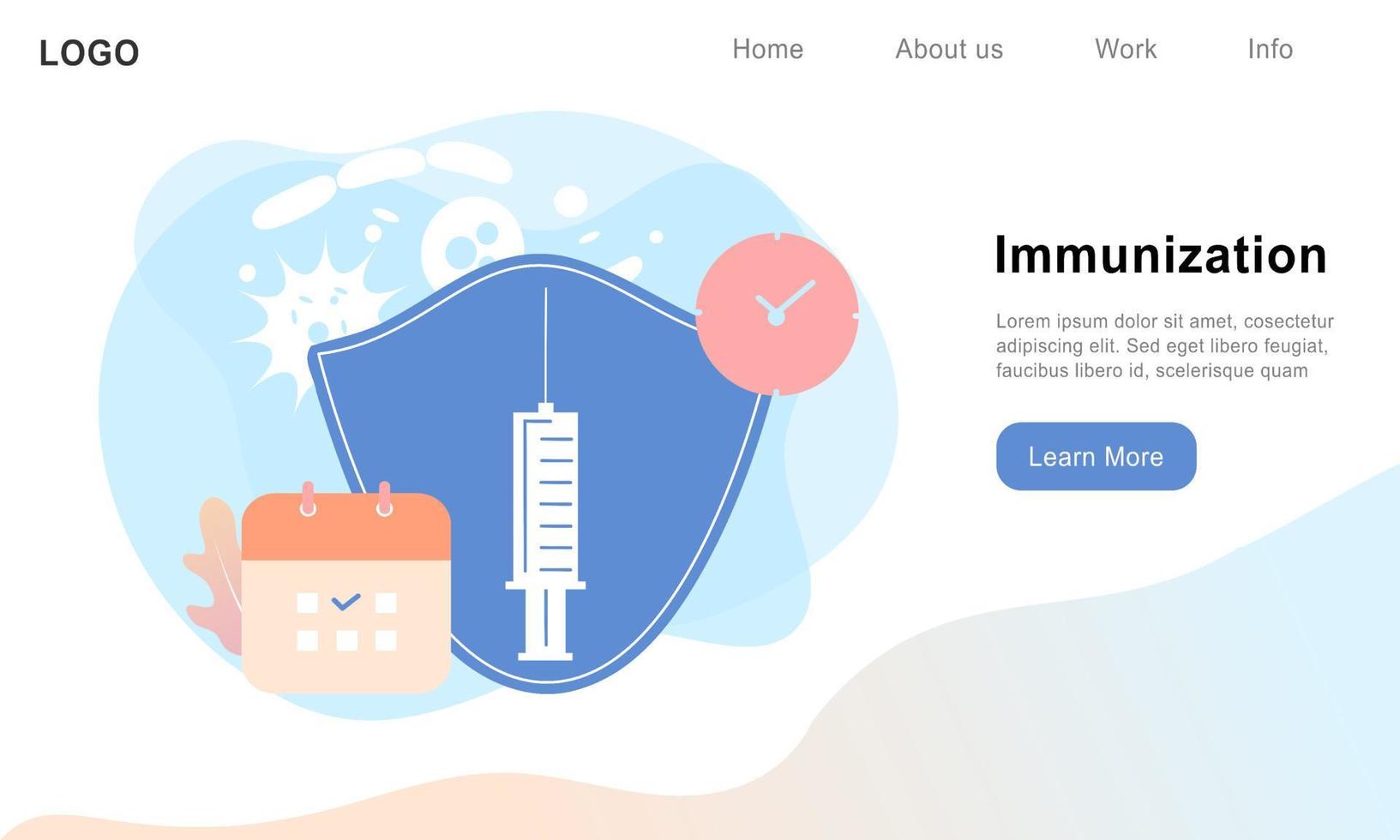 LOGO

Home About us Work Info

Immunization

Lorem ipsum dolor sit amet, cosectetur adipiscing elit. Sed eget libero feugiat, faucibus libero id, scelerisque quam

Learn More