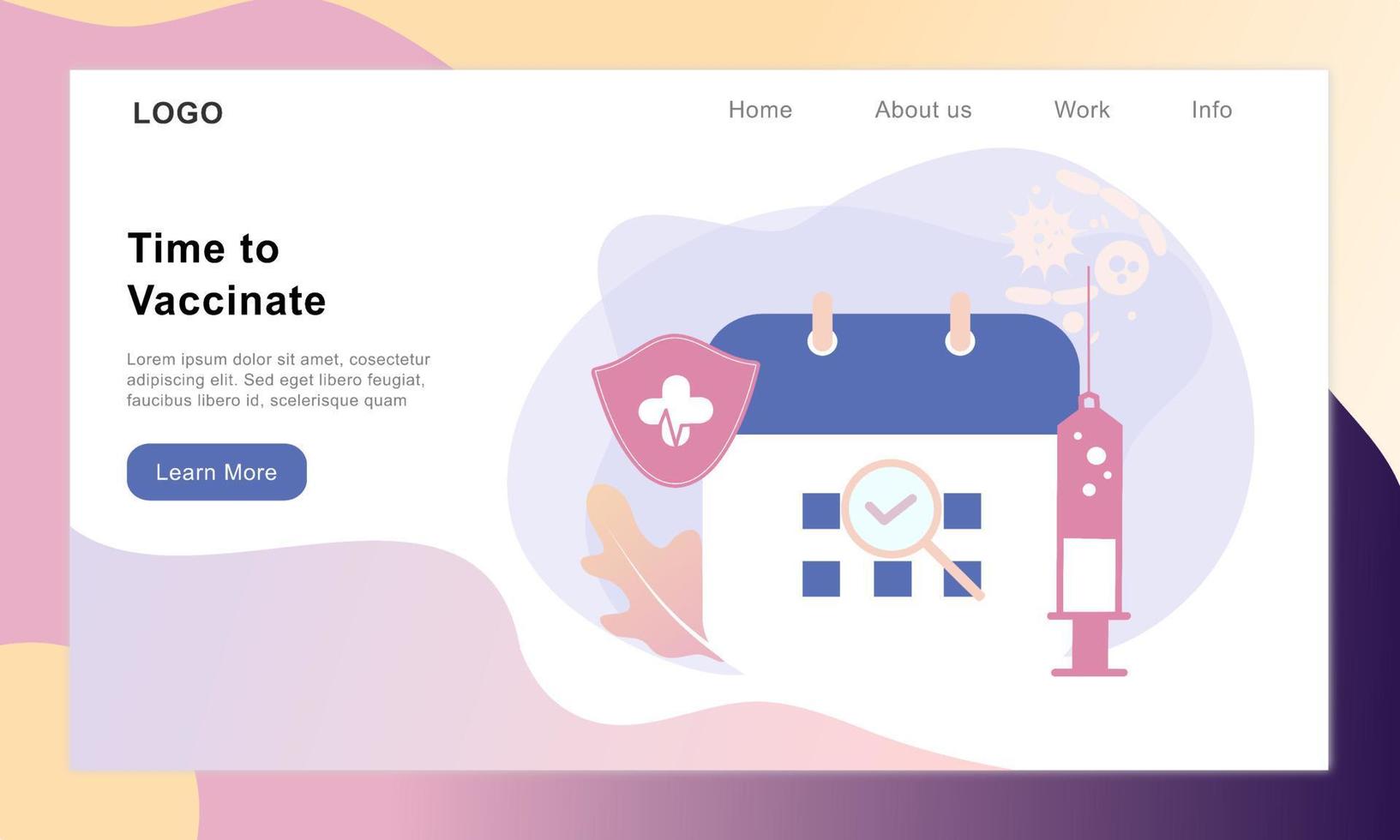 LOGO

Home About us Work Info

Time to Vaccinate

Lorem ipsum dolor sit amet, cosectetur adipiscing elit. Sed eget libero feugiat, faucibus libero id, scelerisque quam

Learn More