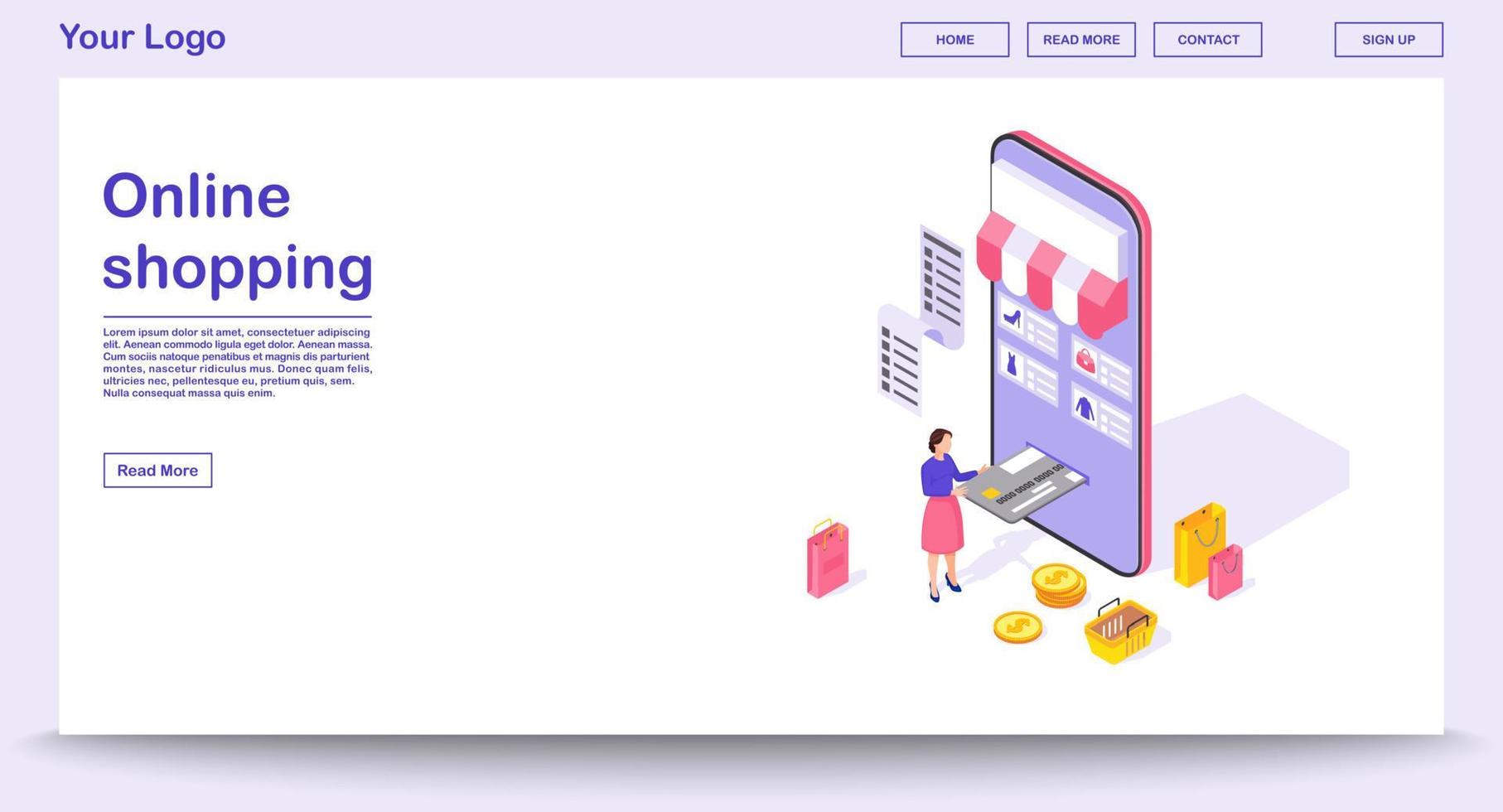 Your Logo

HOME
READ MORE
CONTACT
SIGN UP

Online shopping

Lorem ipsum dolor sit amet, consectetuer adipiscing elit. Aenean commodo ligula eget dolor. Aenean massa. Cum sociis natoque penatibus et magnis dis parturient montes, nascetur ridiculus mus. Donec quam felis, ultricies nec, pellentesque eu, pretium quis, sem. Nulla consequat massa quis enim.

Read More

0000 0000 0000 00