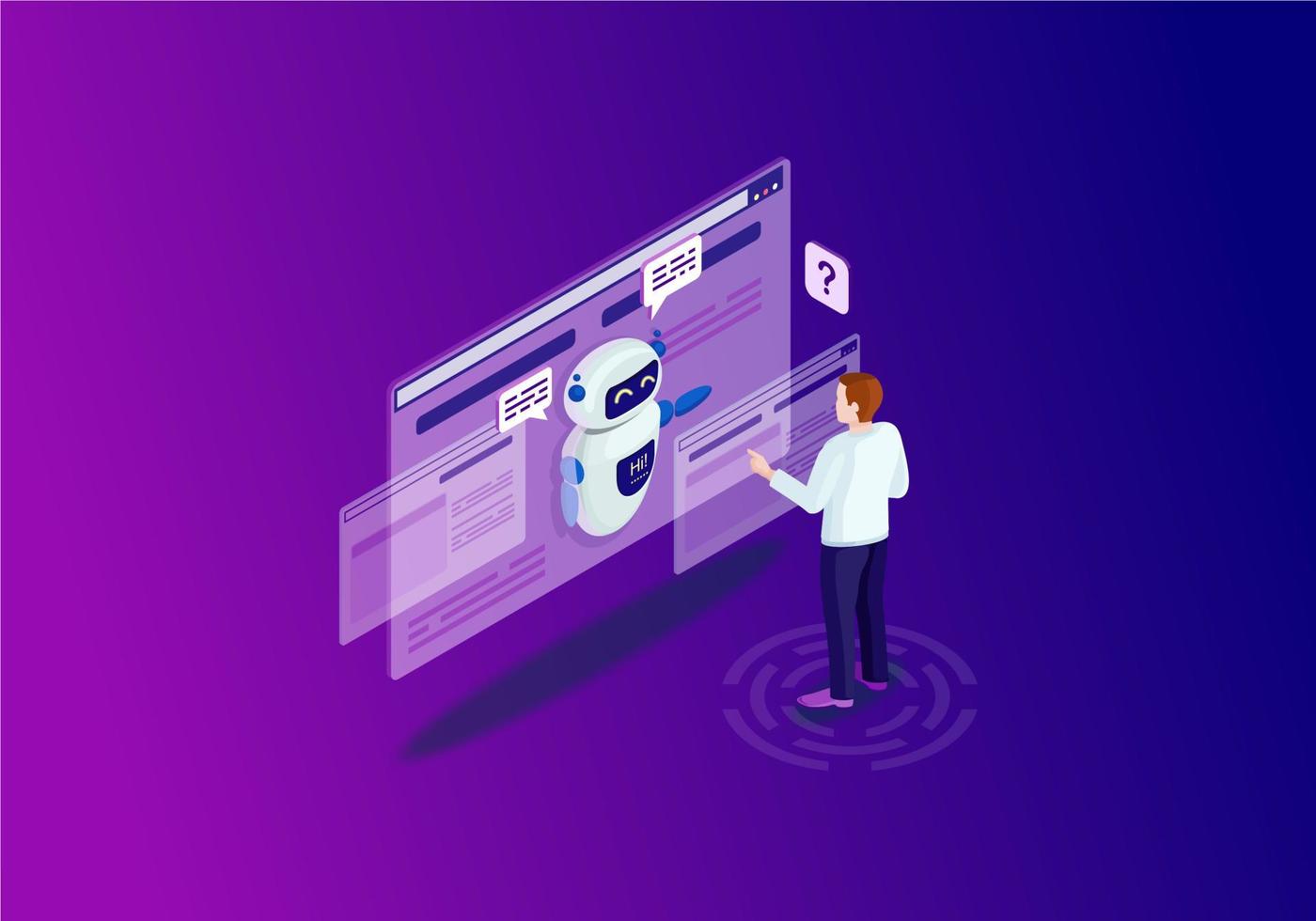 ?

Hi!