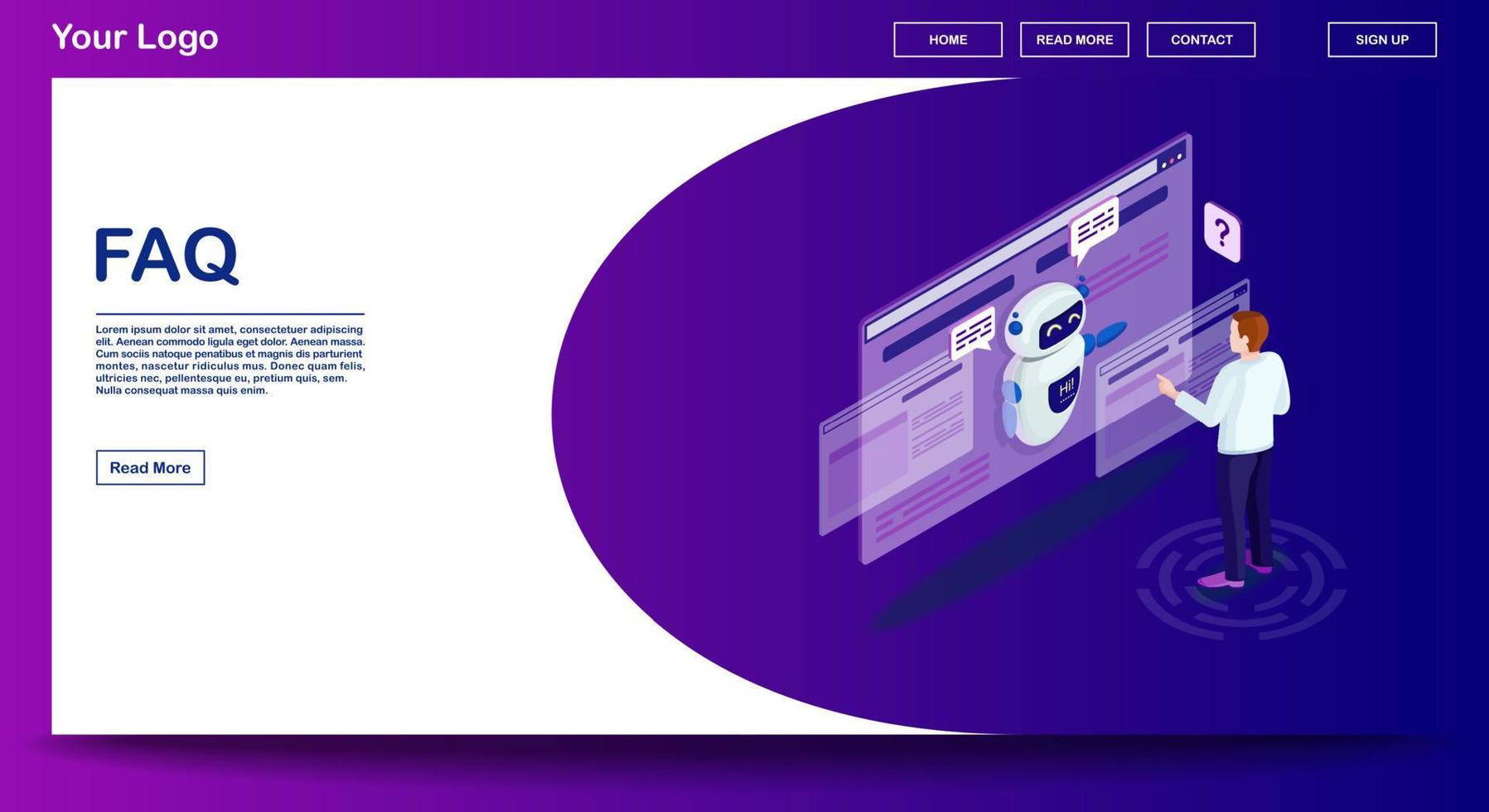 Your Logo

HOME READ MORE CONTACT SIGN UP

FAQ

Lorem ipsum dolor sit amet, consectetuer adipiscing elit. Aenean commodo ligula eget dolor. Aenean massa. Cum sociis natoque penatibus et magnis dis parturient montes, nascetur ridiculus mus. Donec quam felis, ultricies nec, pellentesque eu, pretium quis, sem. Nulla consequat massa quis enim.

Read More

?

Hi!