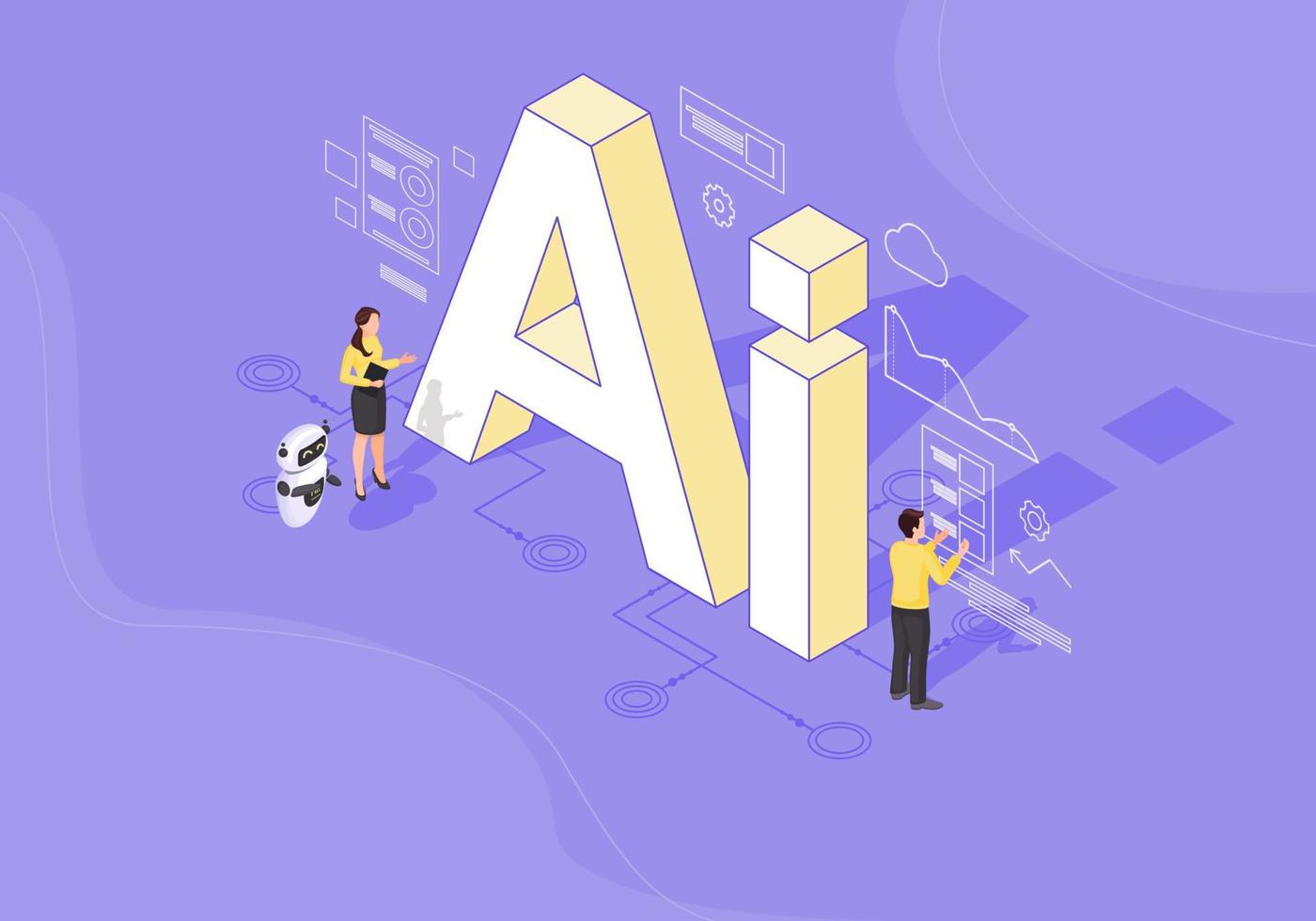 Ai