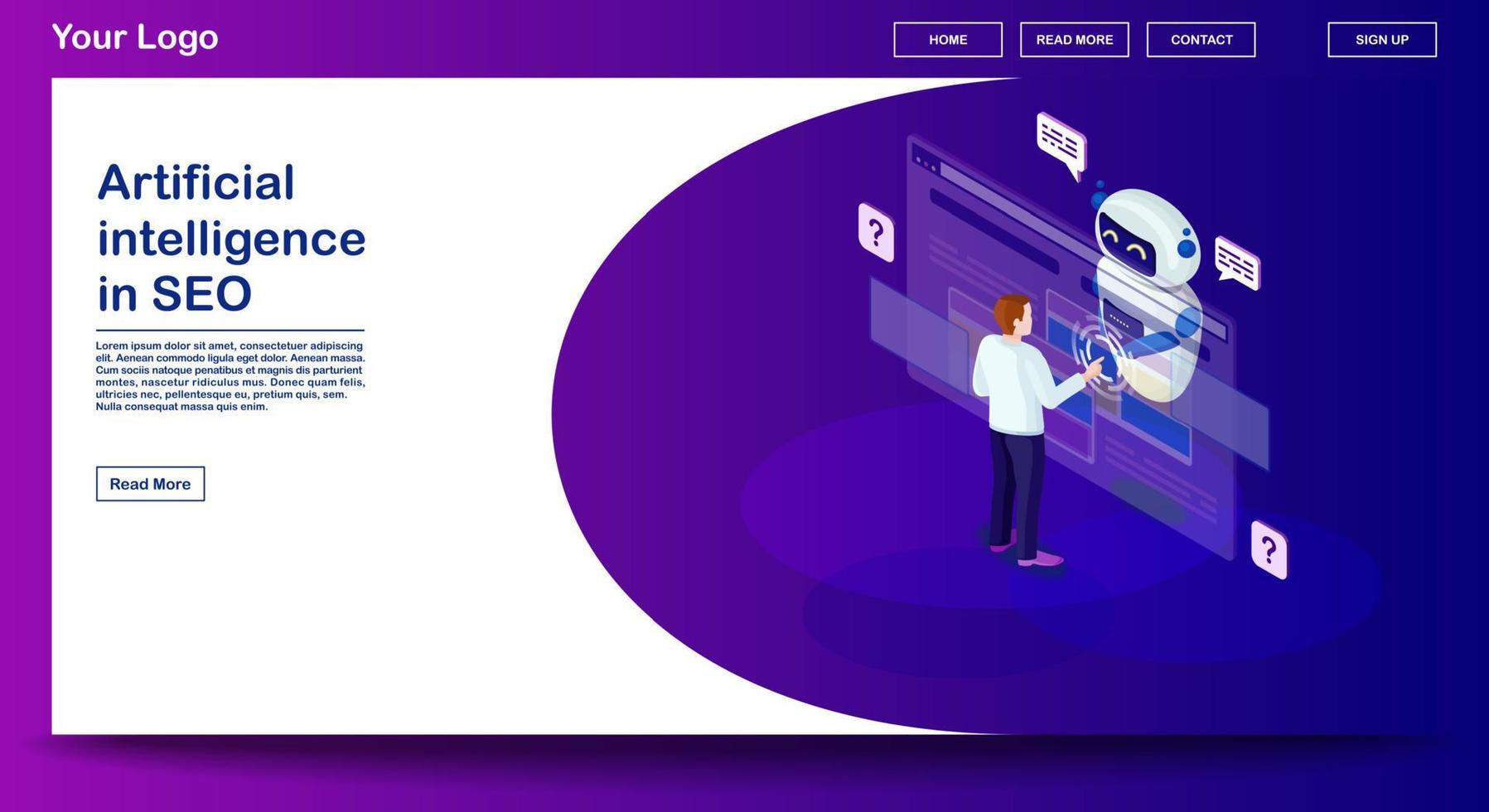 Your Logo

HOME

READ MORE

CONTACT

SIGN UP

Artificial intelligence in SEO

Lorem ipsum dolor sit amet, consectetuer adipiscing elit. Aenean commodo ligula eget dolor. Aenean massa. Cum sociis natoque penatibus et magnis dis parturient montes, nascetur ridiculus mus. Donec quam felis, ultricies nec, pellentesque eu, pretium quis, sem. Nulla consequat massa quis enim.

Read More

?

?