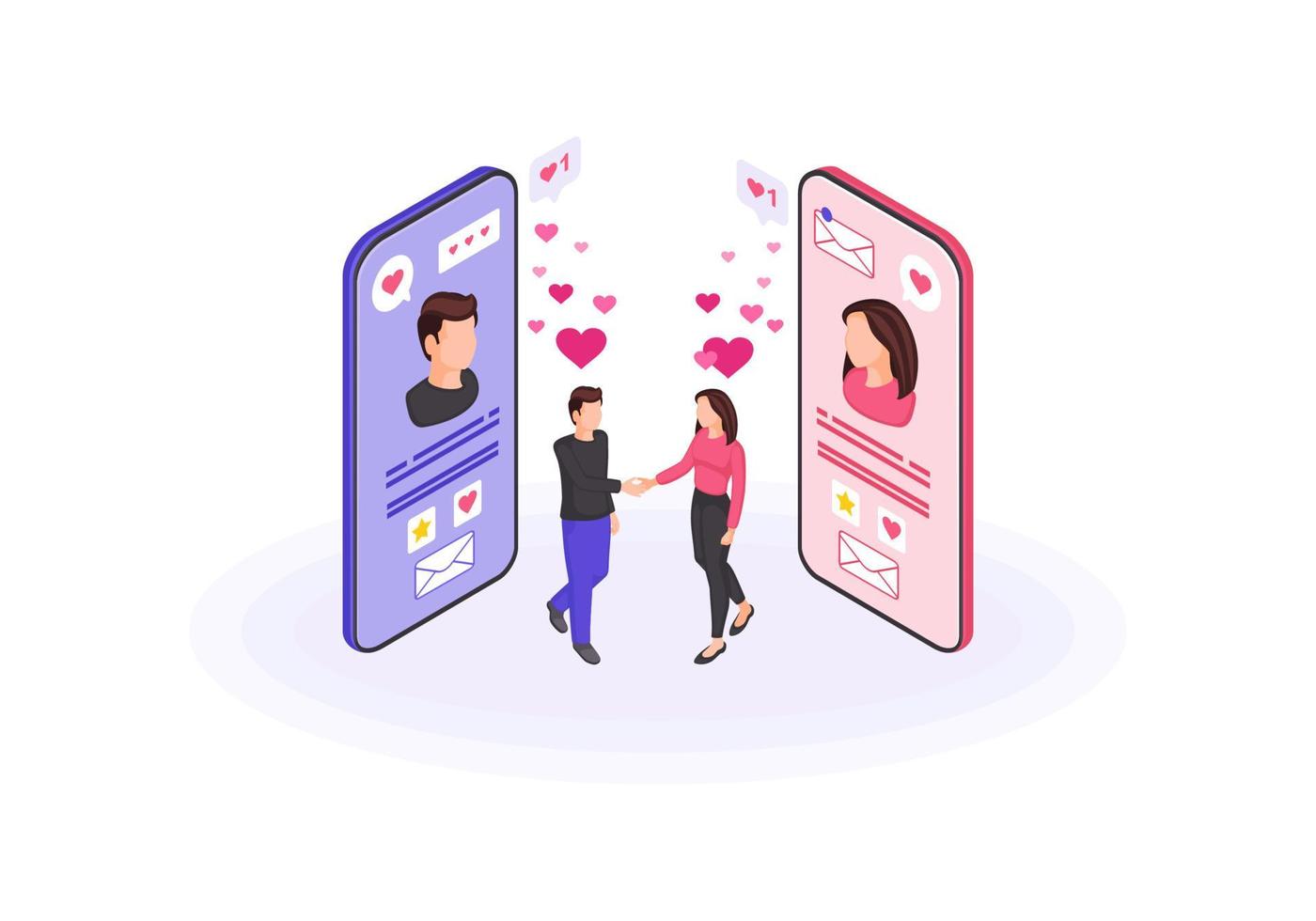 1

1