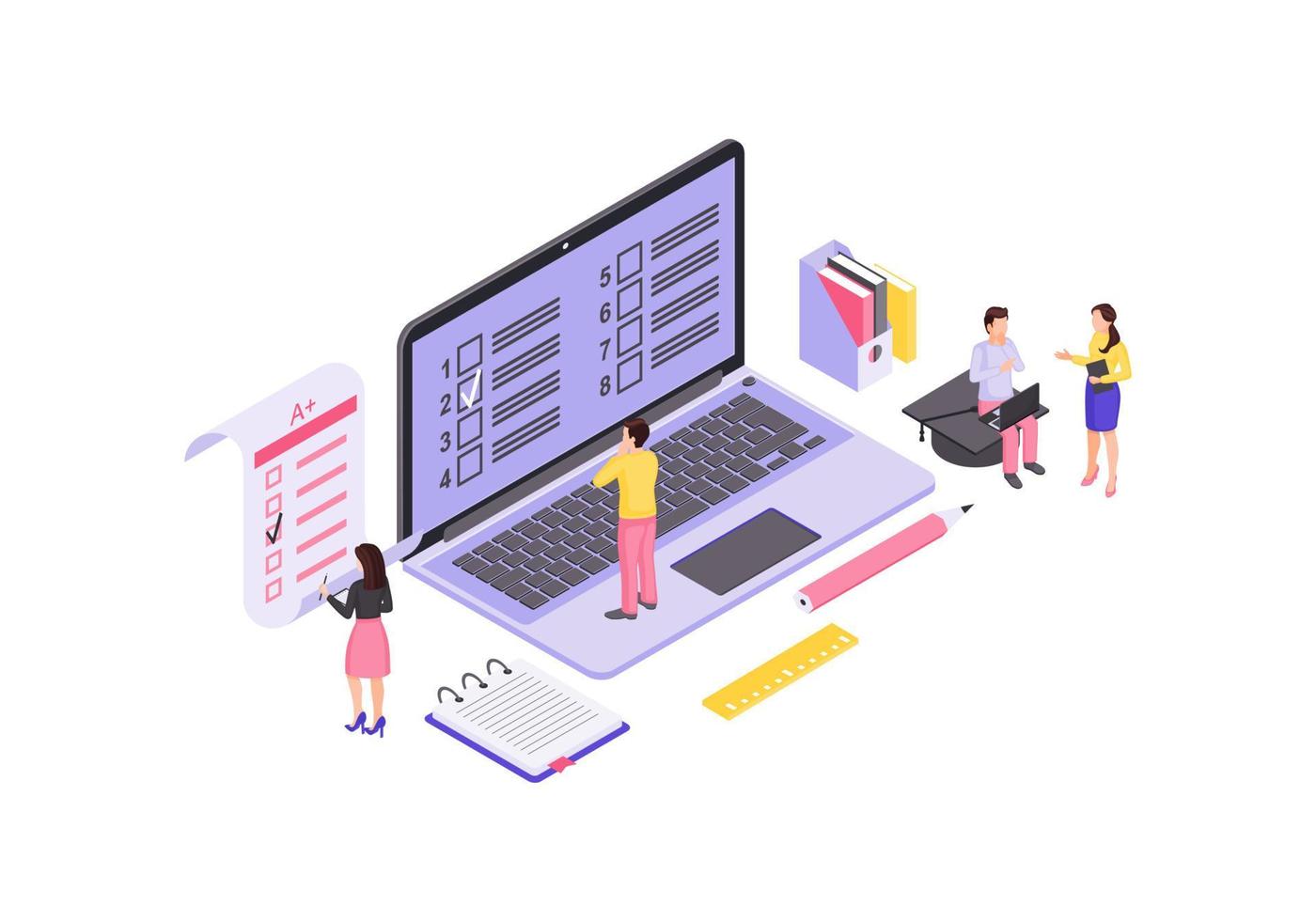 A+

1
2
3
4

5
6
7
8