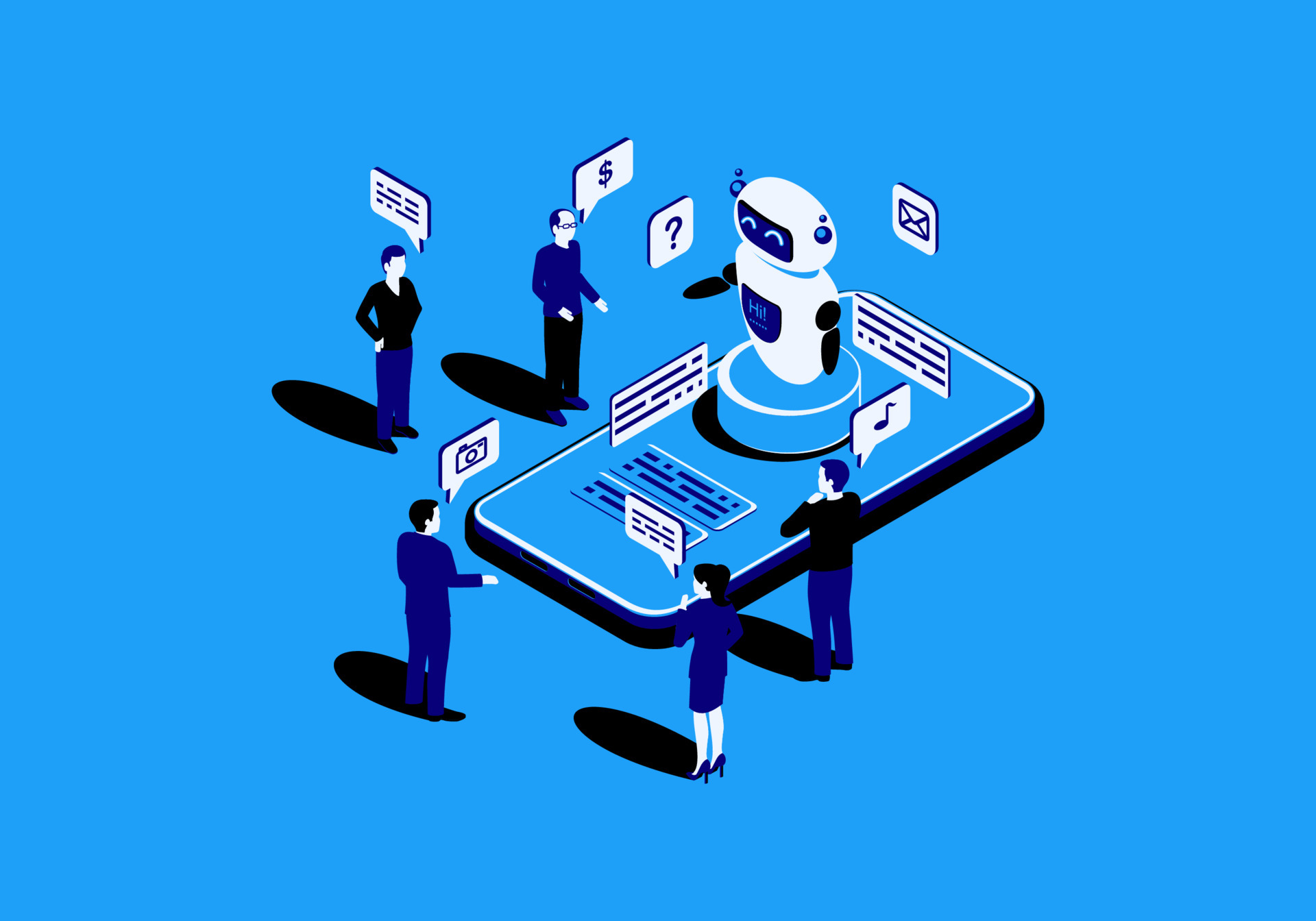 $
?
Hi!