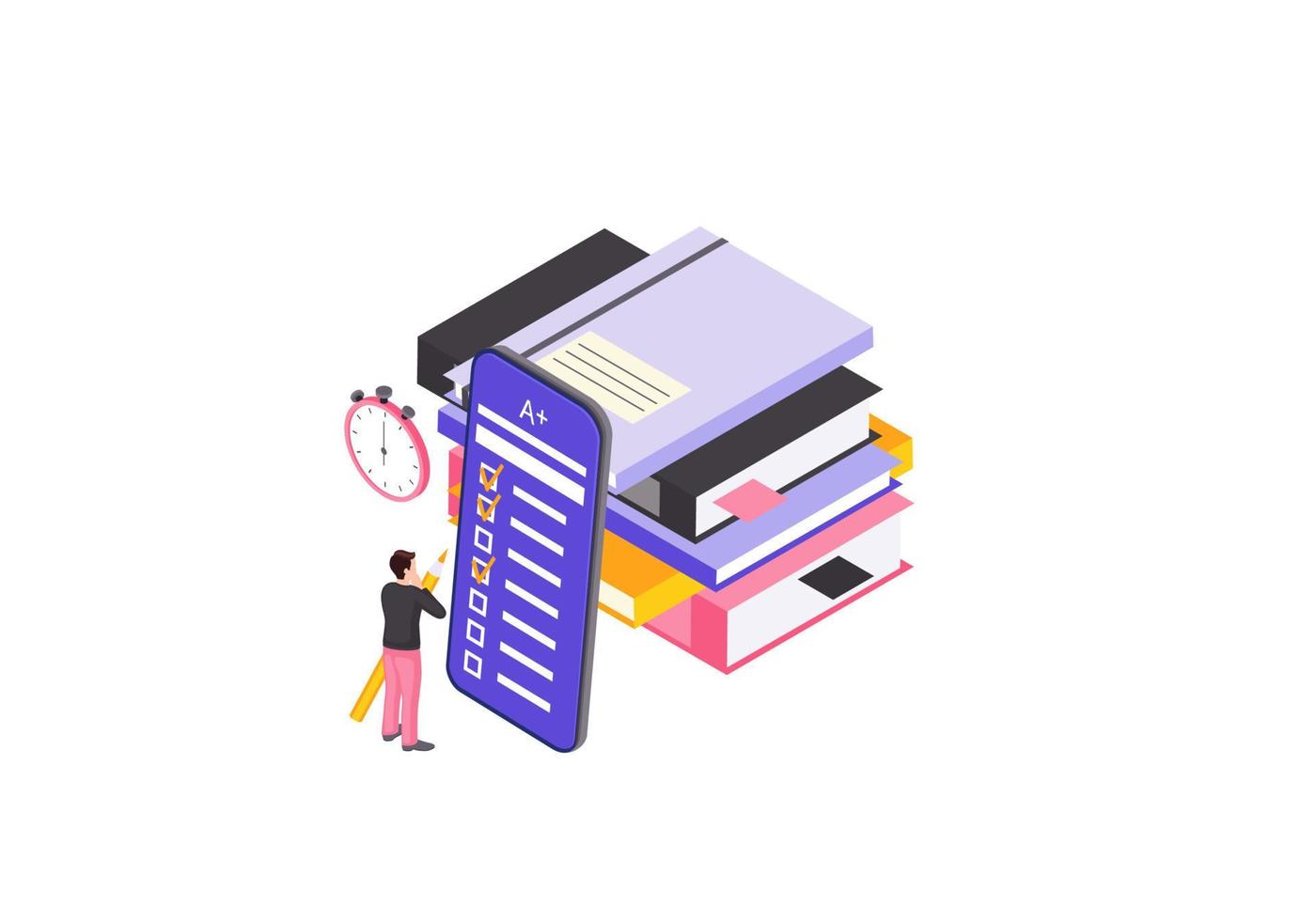 A+