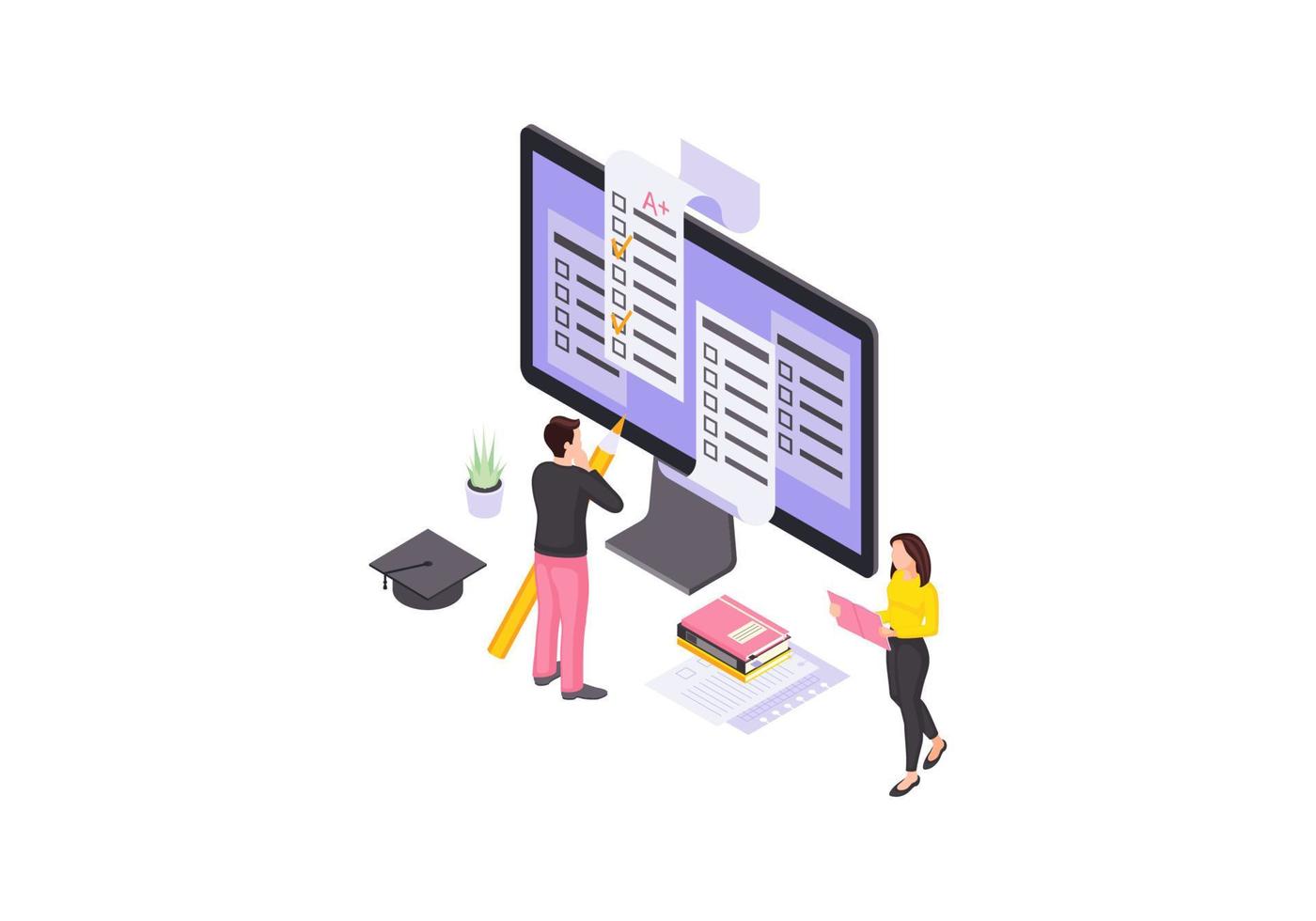 A+