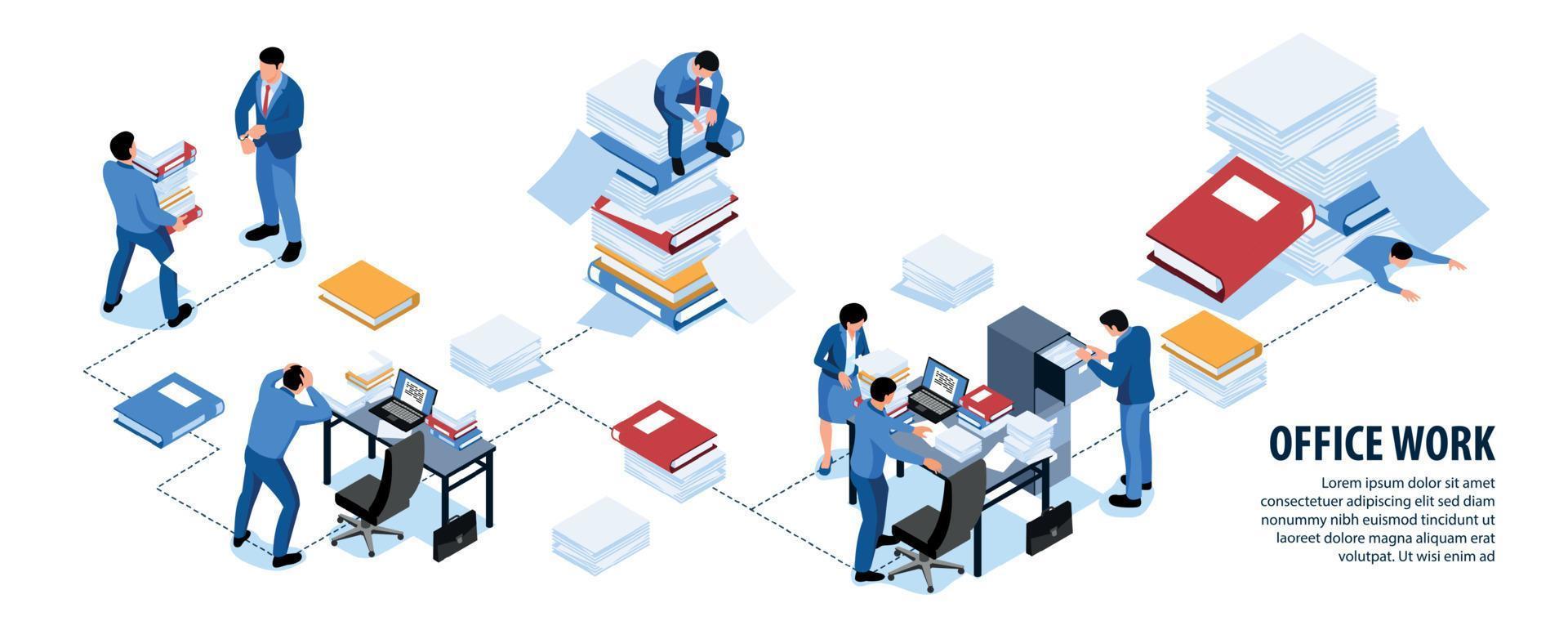 OFFICE WORK

Lorem ipsum dolor sit amet consectetuer adipiscing elit sed diam nonummy nibh euismod tincidunt ut laoreet dolore magna aliquam erat volutpat. Ut wisi enim ad