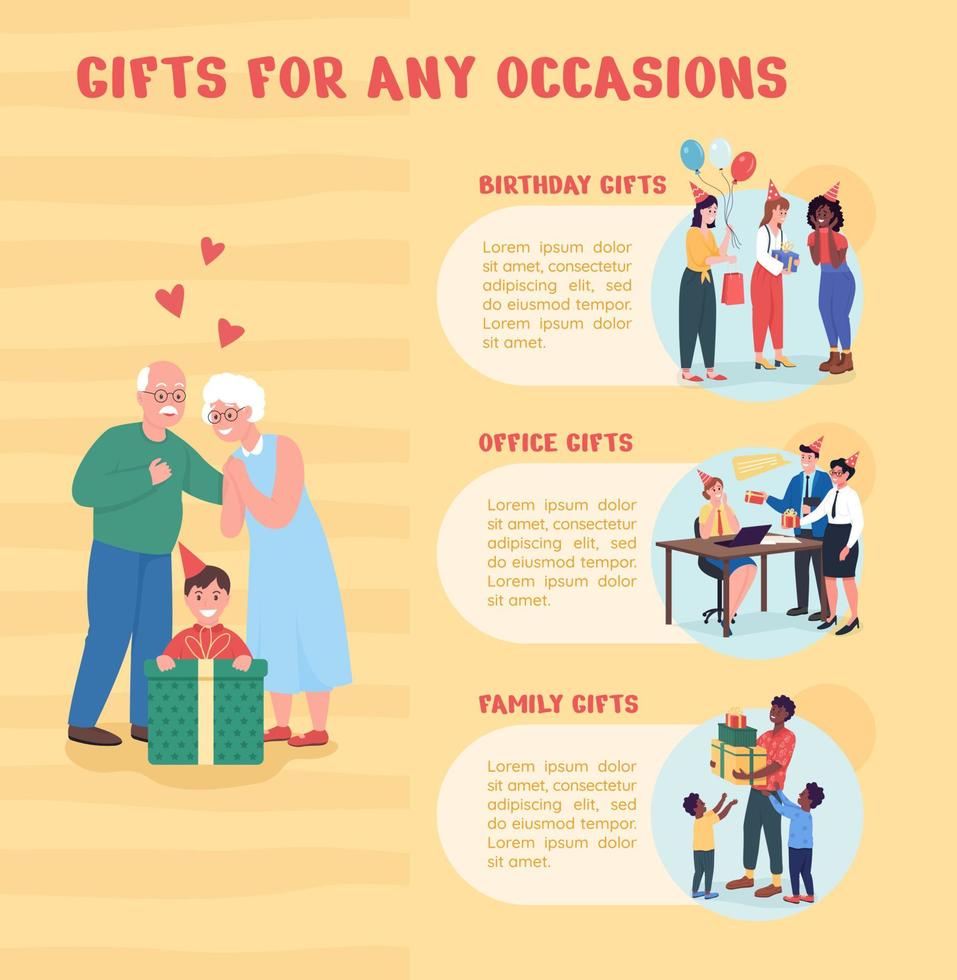 GIFTS FOR ANY OCCASIONS

BIRTHDAY GIFTS

Lorem ipsum dolor sit amet, consectetur adipiscing elit, sed do eiusmod tempor. Lorem ipsum dolor sit amet.

OFFICE GIFTS

Lorem ipsum dolor sit amet, consectetur adipiscing elit, sed do eiusmod tempor. Lorem ipsum dolor sit amet.

FAMILY GIFTS

Lorem ipsum dolor sit amet, consectetur adipiscing elit, sed do eiusmod tempor. Lorem ipsum dolor sit amet.