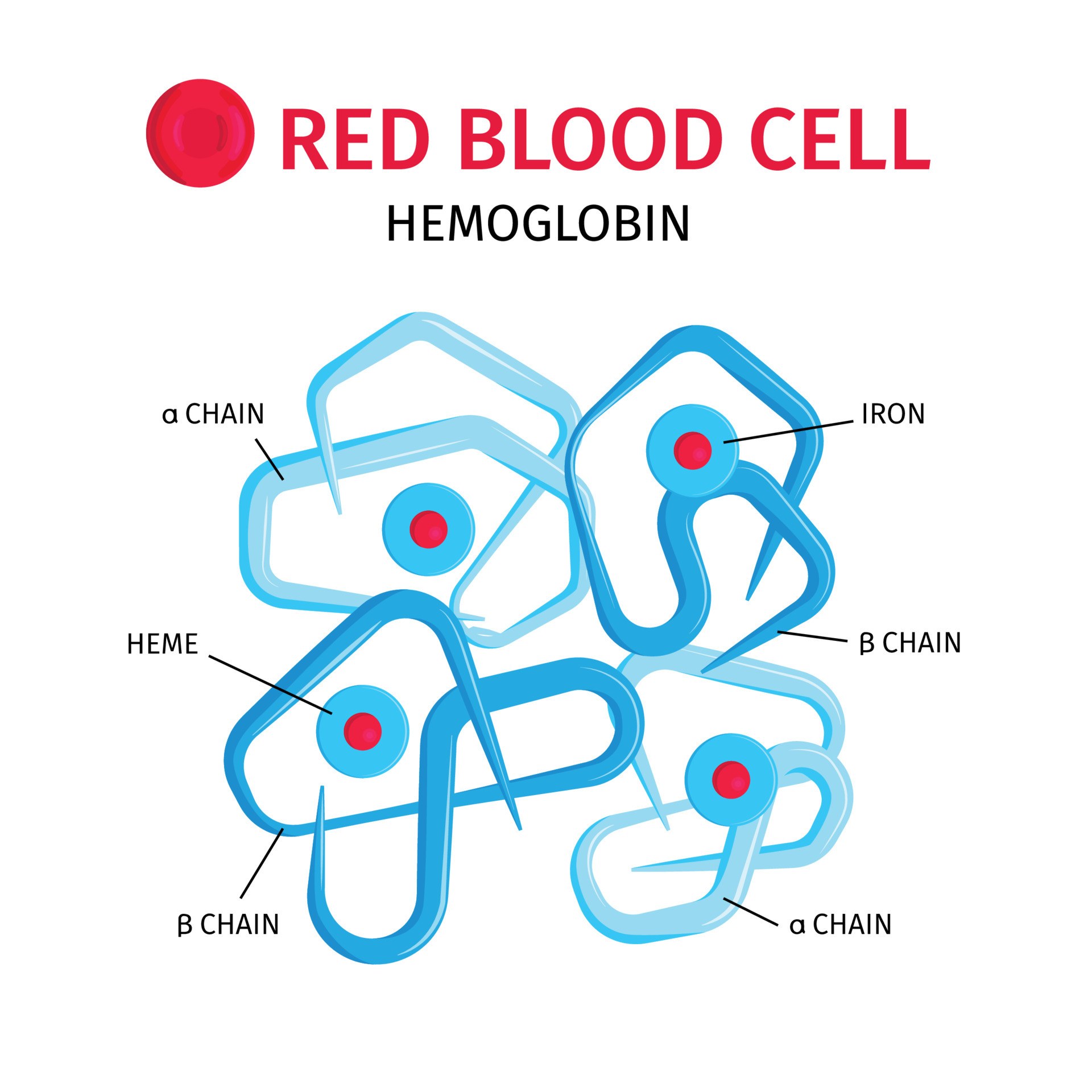 RED BLOOD CELL

HEMOGLOBIN

α CHAIN

IRON

HEME

β CHAIN

β CHAIN

α CHAIN