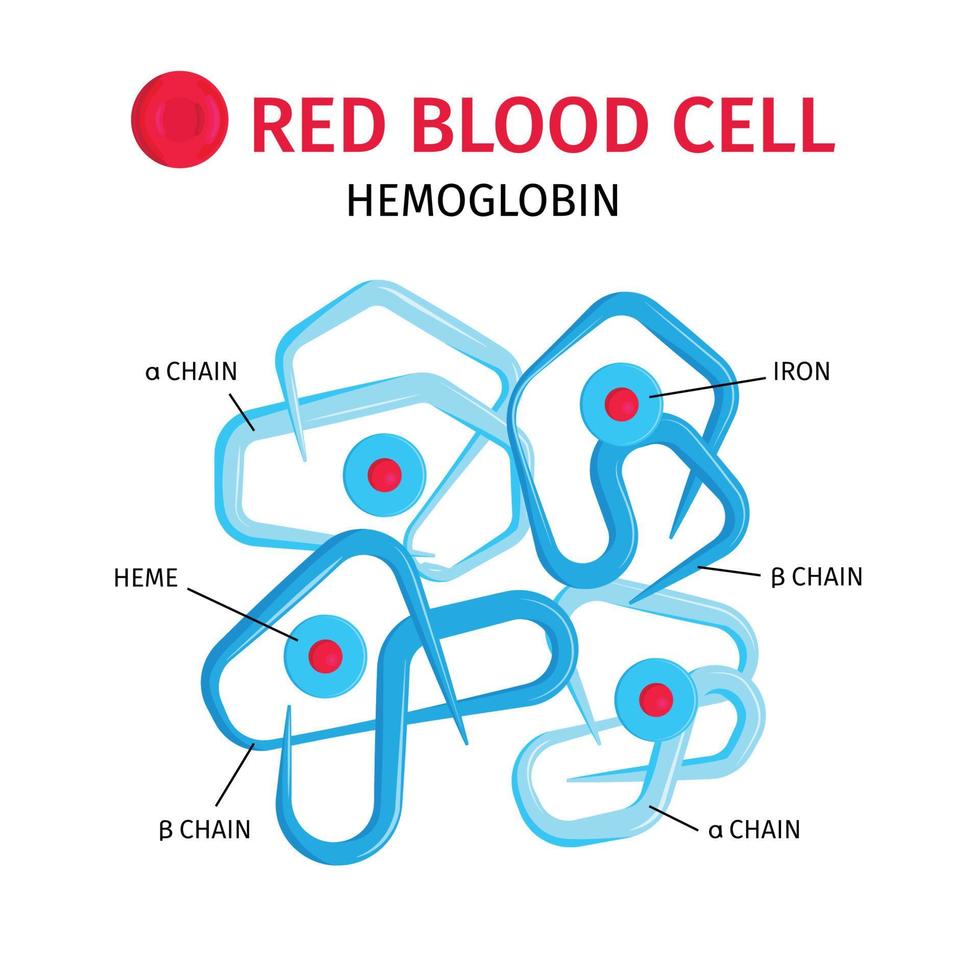 RED BLOOD CELL
HEMOGLOBIN

α CHAIN
IRON
HEME
β CHAIN
β CHAIN
α CHAIN