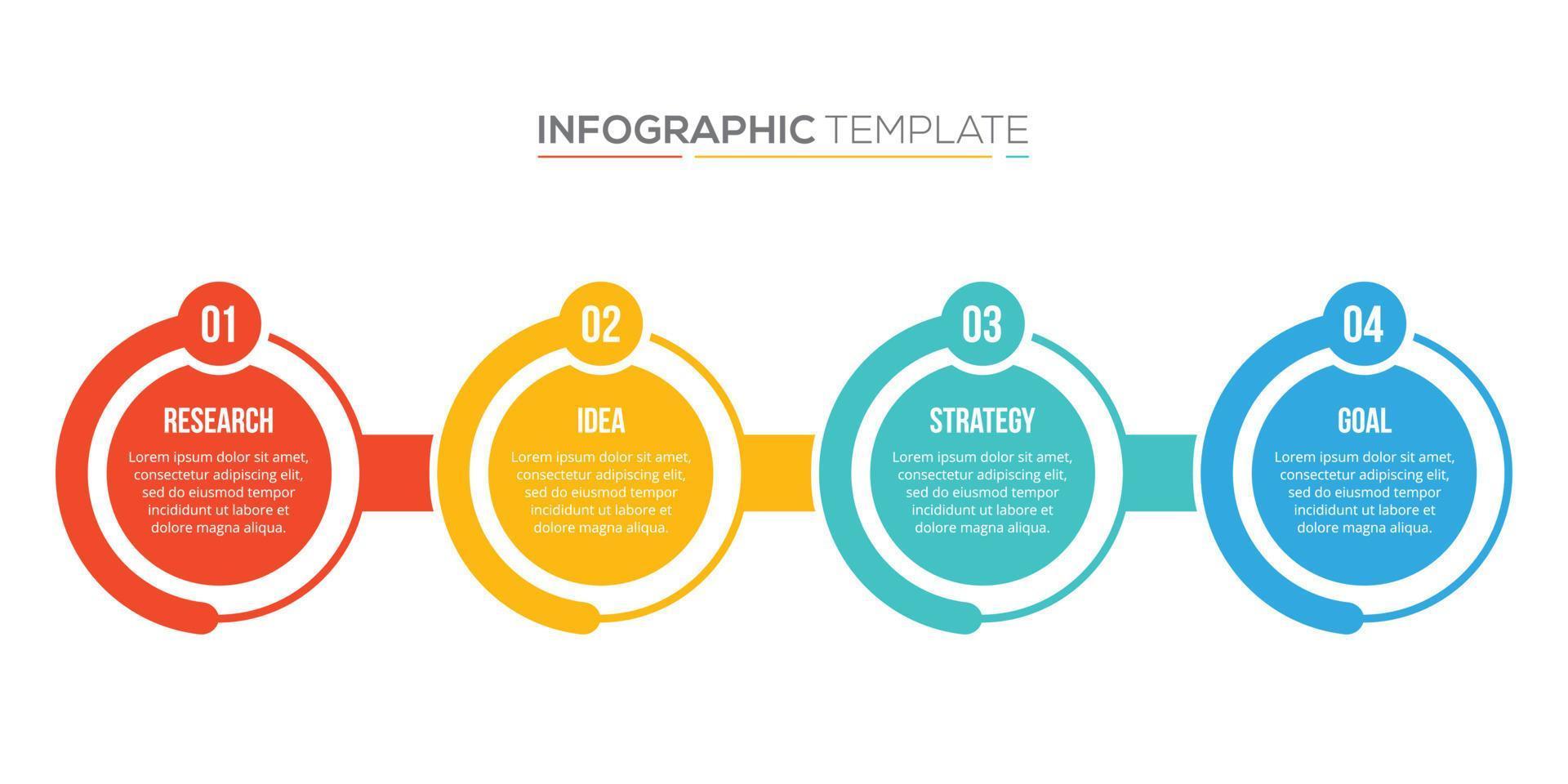 INFOGRAPHIC TEMPLATE

01

RESEARCH

Lorem ipsum dolor sit amet, consectetur adipiscing elit, sed do eiusmod tempor incididunt ut labore et dolore magna aliqua.

02

IDEA

Lorem ipsum dolor sit amet, consectetur adipiscing elit, sed do eiusmod tempor incididunt ut labore et dolore magna aliqua.

03

STRATEGY

Lorem ipsum dolor sit amet, consectetur adipiscing elit, sed do eiusmod tempor incididunt ut labore et dolore magna aliqua.

04

GOAL

Lorem ipsum dolor sit amet, consectetur adipiscing elit, sed do eiusmod tempor incididunt ut labore et dolore magna aliqua.