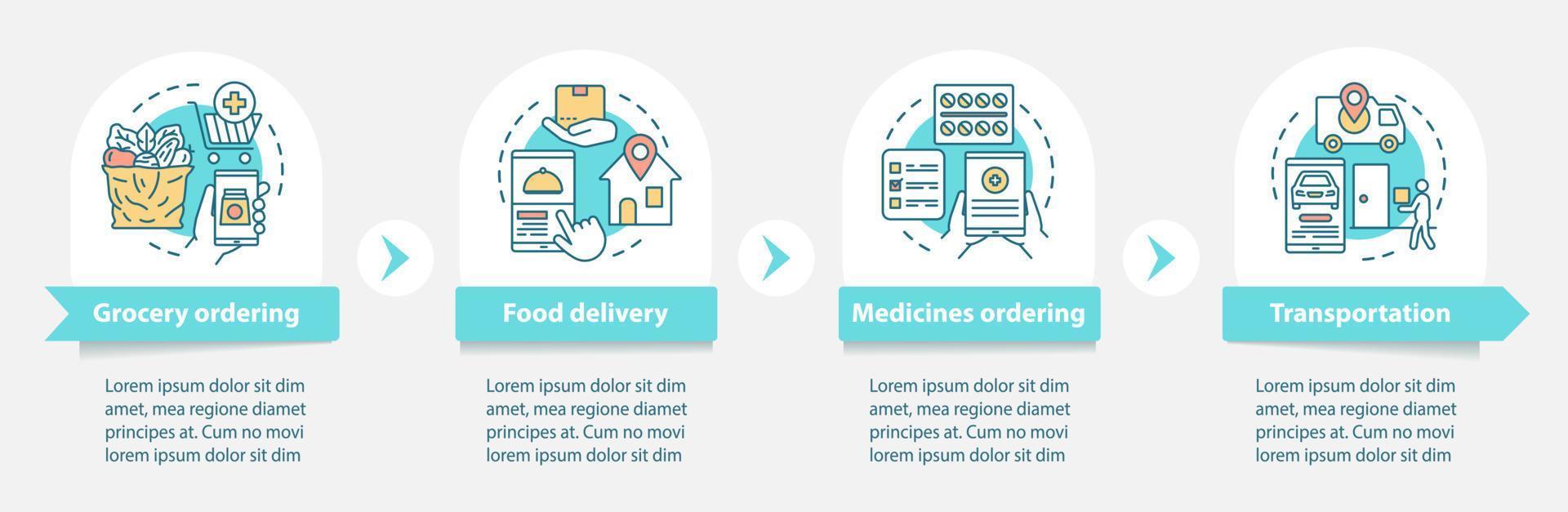 Grocery ordering

Lorem ipsum dolor sit dim amet, mea regione diamet principes at. Cum no movi lorem ipsum dolor sit dim

Food delivery

Lorem ipsum dolor sit dim amet, mea regione diamet principes at. Cum no movi lorem ipsum dolor sit dim

Medicines ordering

Lorem ipsum dolor sit dim amet, mea regione diamet principes at. Cum no movi lorem ipsum dolor sit dim

Transportation

Lorem ipsum dolor sit dim amet, mea regione diamet principes at. Cum no movi lorem ipsum dolor sit dim