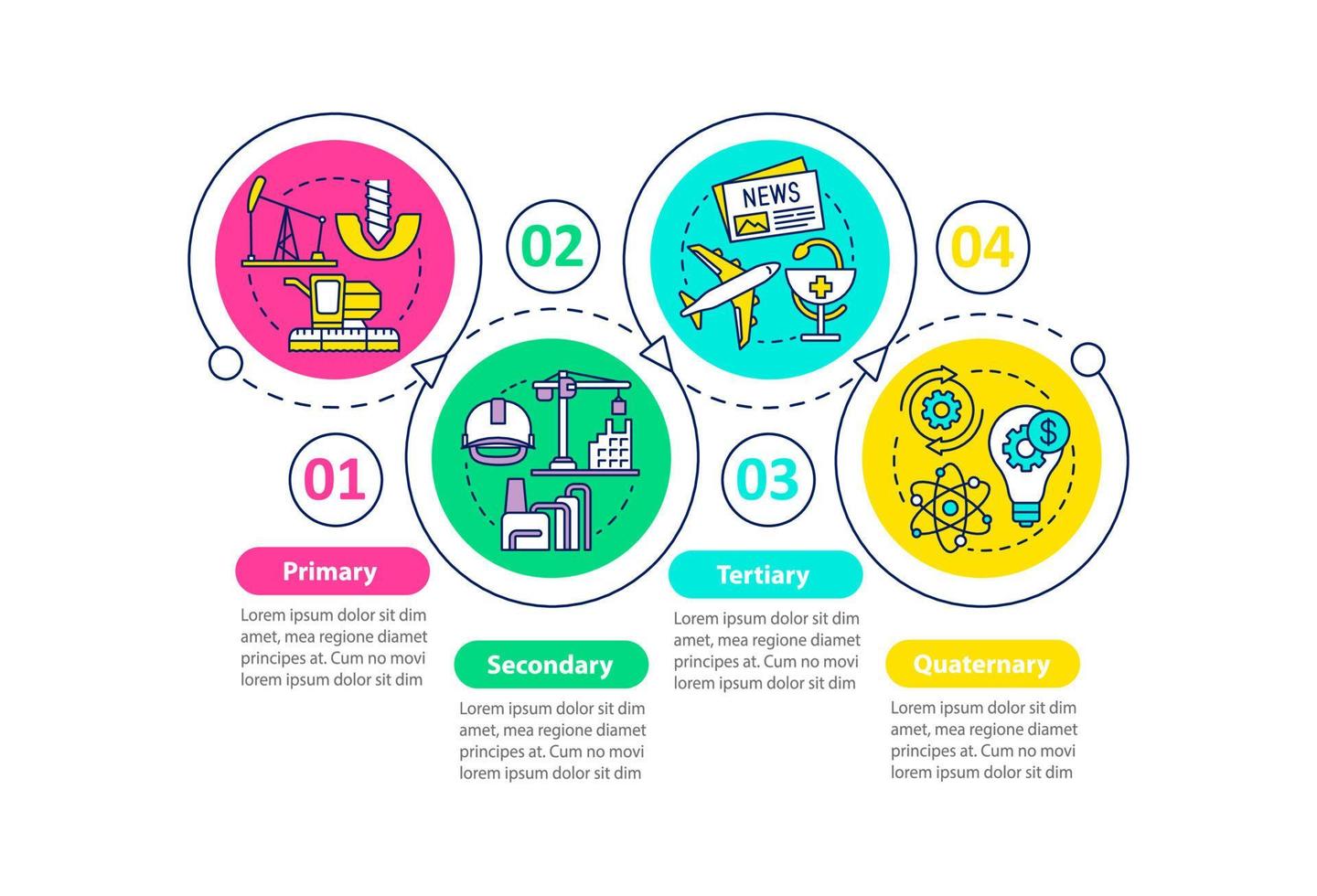 NEWS

$

01

Primary

Lorem ipsum dolor sit dim amet, mea regione diamet principes at. Cum no movi lorem ipsum dolor sit dim

02

Secondary

Lorem ipsum dolor sit dim amet, mea regione diamet principes at. Cum no movi lorem ipsum dolor sit dim

03

Tertiary

Lorem ipsum dolor sit dim amet, mea regione diamet principes at. Cum no movi lorem ipsum dolor sit dim

04

Quaternary

Lorem ipsum dolor sit dim amet, mea regione diamet principes at. Cum no movi lorem ipsum dolor sit dim