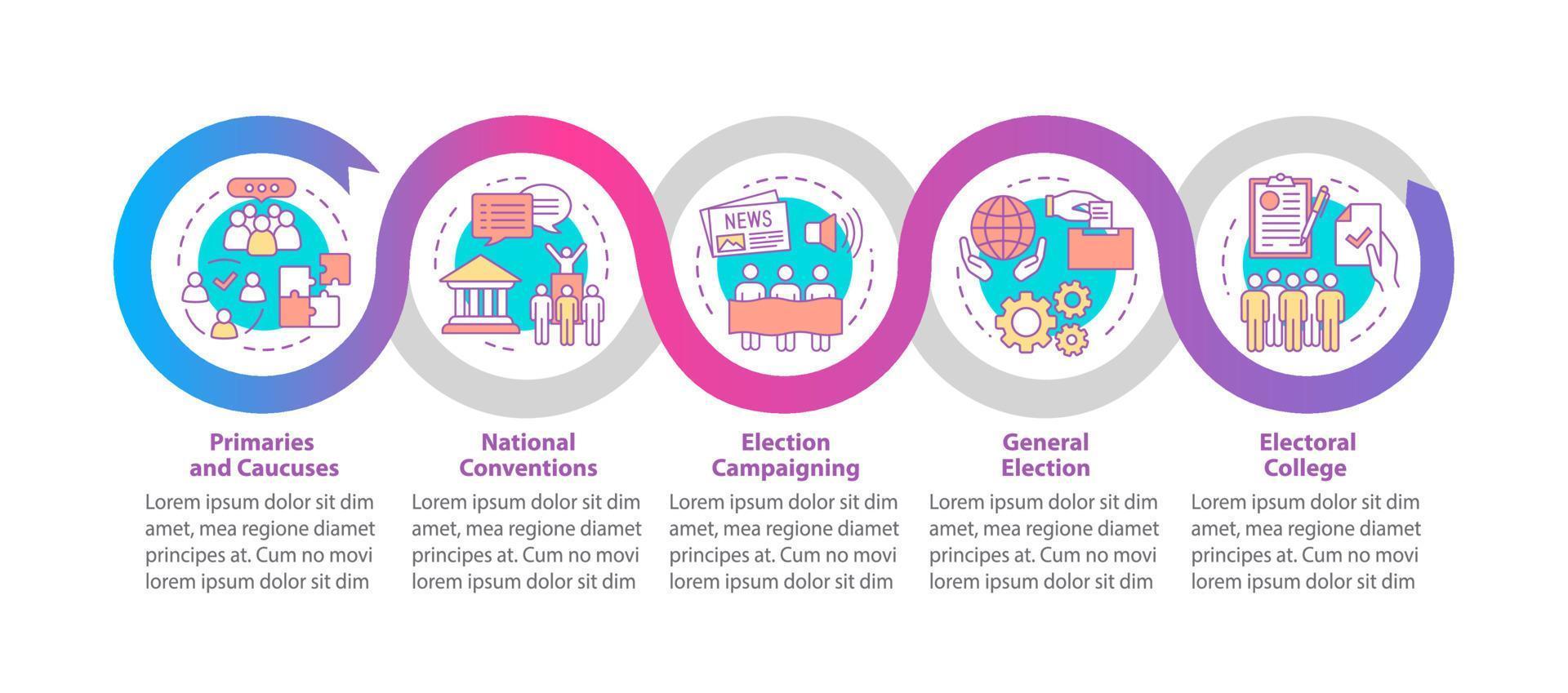 NEWS

Primaries and Caucuses

Lorem ipsum dolor sit dim amet, mea regione diamet principes at. Cum no movi lorem ipsum dolor sit dim

National Conventions

Lorem ipsum dolor sit dim amet, mea regione diamet principes at. Cum no movi lorem ipsum dolor sit dim

Election Campaigning

Lorem ipsum dolor sit dim amet, mea regione diamet principes at. Cum no movi lorem ipsum dolor sit dim

General Election

Lorem ipsum dolor sit dim amet, mea regione diamet principes at. Cum no movi lorem ipsum dolor sit dim

Electoral College

Lorem ipsum dolor sit dim amet, mea regione diamet principes at. Cum no movi lorem ipsum dolor sit dim