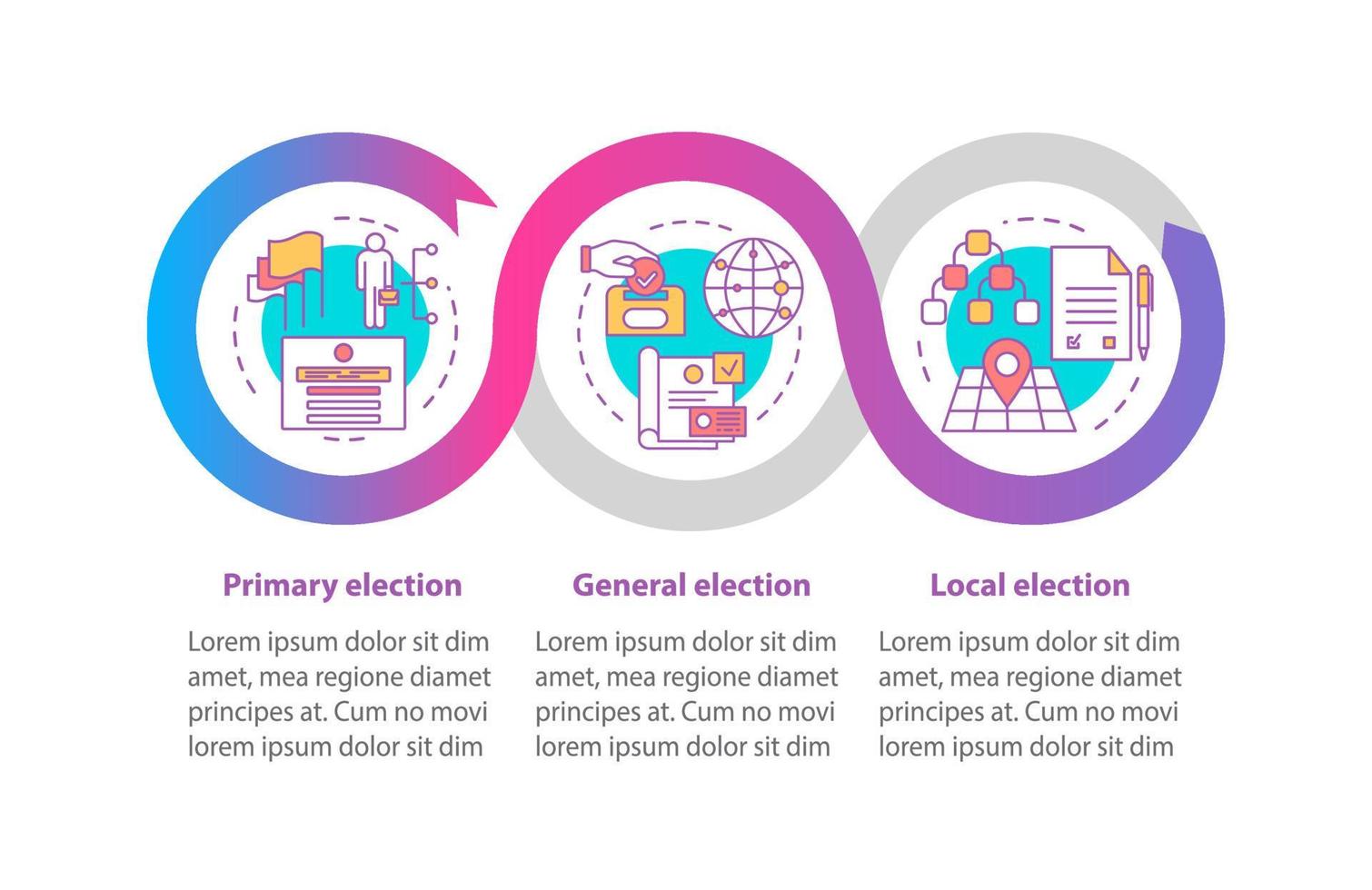 Primary election

Lorem ipsum dolor sit dim amet, mea regione diamet principes at. Cum no movi lorem ipsum dolor sit dim

General election

Lorem ipsum dolor sit dim amet, mea regione diamet principes at. Cum no movi lorem ipsum dolor sit dim

Local election

Lorem ipsum dolor sit dim amet, mea regione diamet principes at. Cum no movi lorem ipsum dolor sit dim