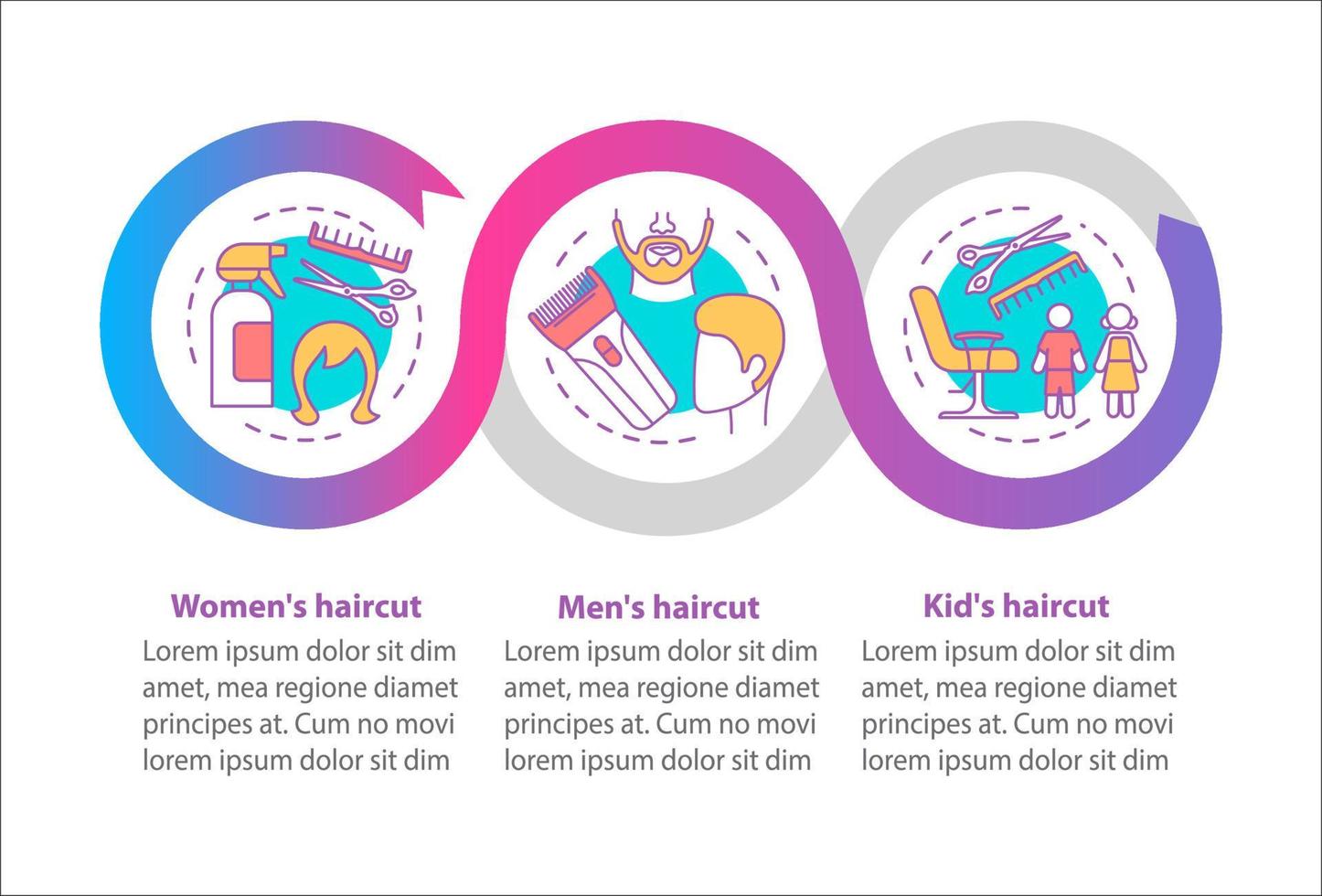 Women's haircut
Lorem ipsum dolor sit dim amet, mea regione diamet principes at. Cum no movi lorem ipsum dolor sit dim

Men's haircut
Lorem ipsum dolor sit dim amet, mea regione diamet principes at. Cum no movi lorem ipsum dolor sit dim

Kid's haircut
Lorem ipsum dolor sit dim amet, mea regione diamet principes at. Cum no movi lorem ipsum dolor sit dim