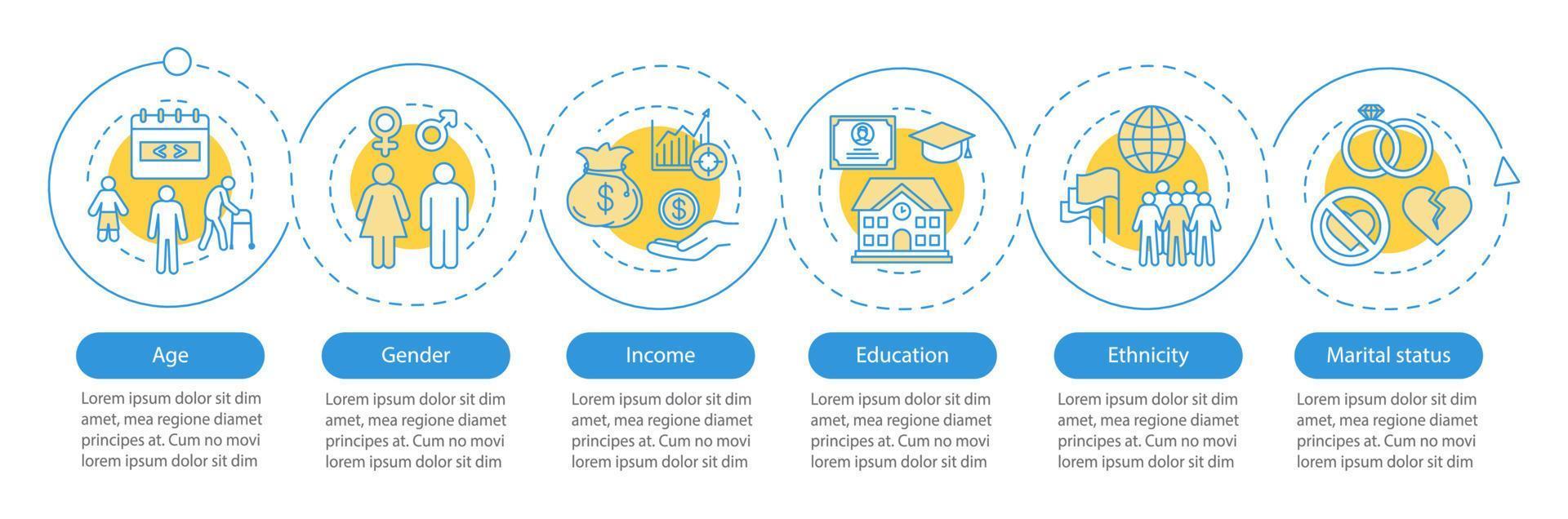 Age

Lorem ipsum dolor sit dim amet, mea regione diamet principes at. Cum no movi lorem ipsum dolor sit dim

Gender

Lorem ipsum dolor sit dim amet, mea regione diamet principes at. Cum no movi lorem ipsum dolor sit dim

Income

Lorem ipsum dolor sit dim amet, mea regione diamet principes at. Cum no movi lorem ipsum dolor sit dim

Education

Lorem ipsum dolor sit dim amet, mea regione diamet principes at. Cum no movi lorem ipsum dolor sit dim

Ethnicity

Lorem ipsum dolor sit dim amet, mea regione diamet principes at. Cum no movi lorem ipsum dolor sit dim

Marital status

Lorem ipsum dolor sit dim amet, mea regione diamet principes at. Cum no movi lorem ipsum dolor sit dim