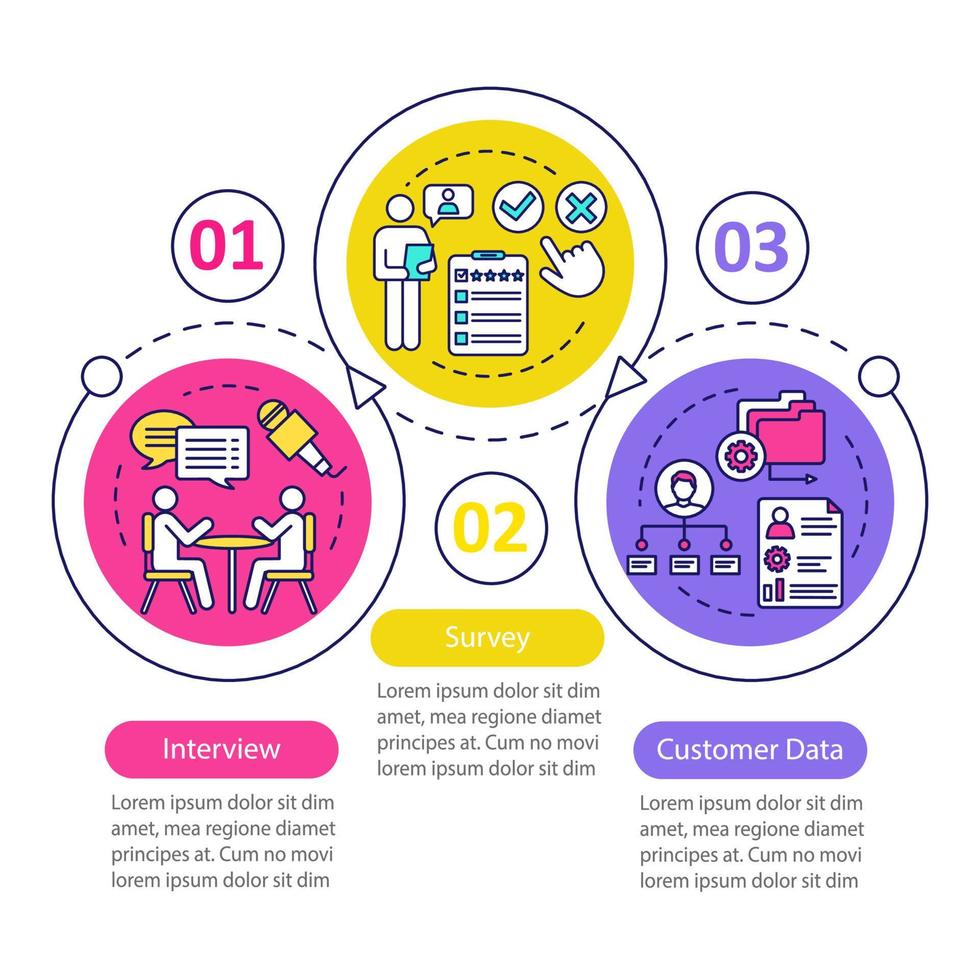 01

Interview

Lorem ipsum dolor sit dim amet, mea regione diamet principes at. Cum no movi lorem ipsum dolor sit dim

02

Survey

Lorem ipsum dolor sit dim amet, mea regione diamet principes at. Cum no movi lorem ipsum dolor sit dim

03

Customer Data

Lorem ipsum dolor sit dim amet, mea regione diamet principes at. Cum no movi lorem ipsum dolor sit dim