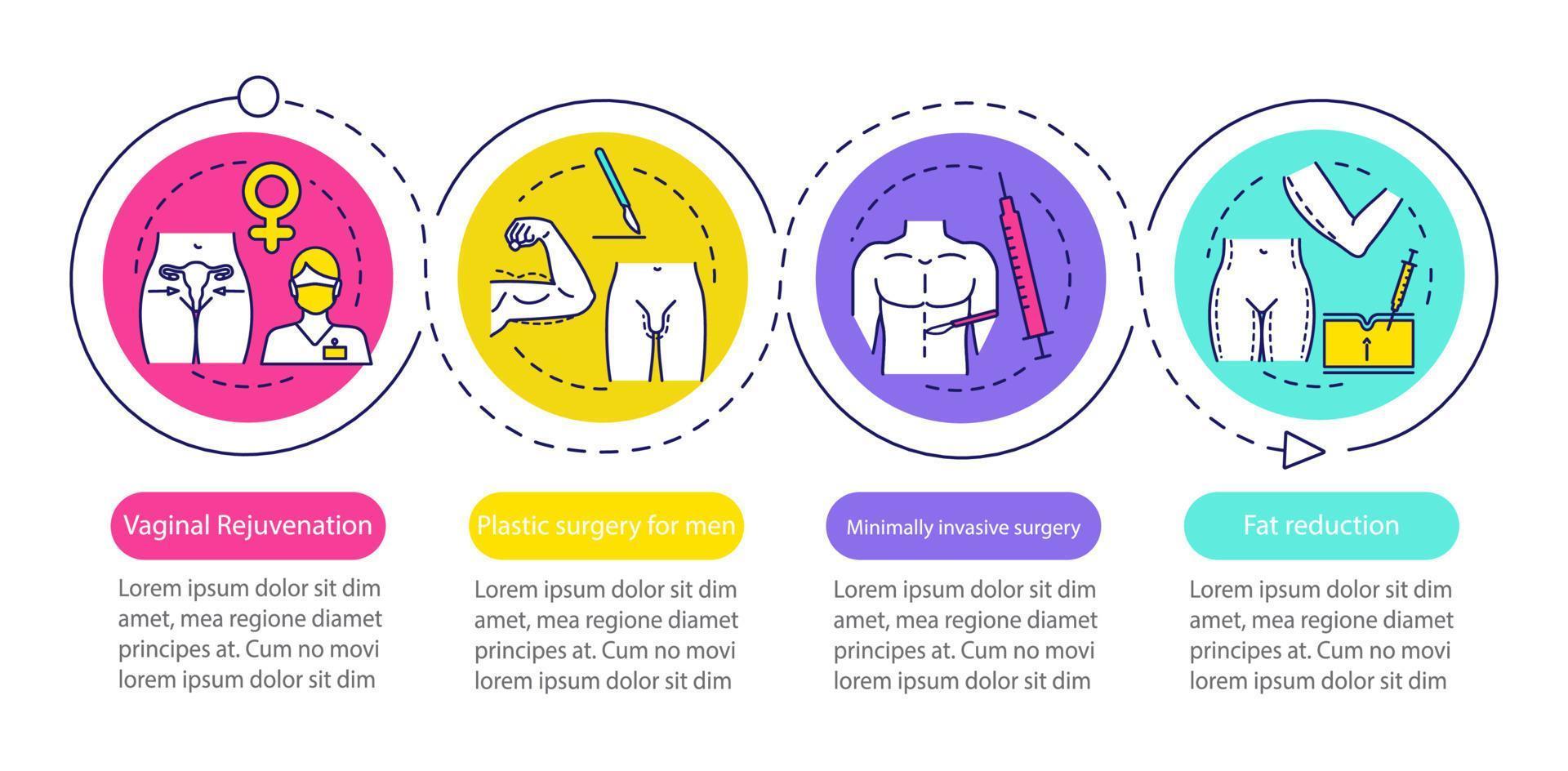 Vaginal Rejuvenation

Lorem ipsum dolor sit dim amet, mea regione diamet principes at. Cum no movi lorem ipsum dolor sit dim

Plastic surgery for men

Lorem ipsum dolor sit dim amet, mea regione diamet principes at. Cum no movi lorem ipsum dolor sit dim

Minimally invasive surgery

Lorem ipsum dolor sit dim amet, mea regione diamet principes at. Cum no movi lorem ipsum dolor sit dim

Fat reduction

Lorem ipsum dolor sit dim amet, mea regione diamet principes at. Cum no movi lorem ipsum dolor sit dim