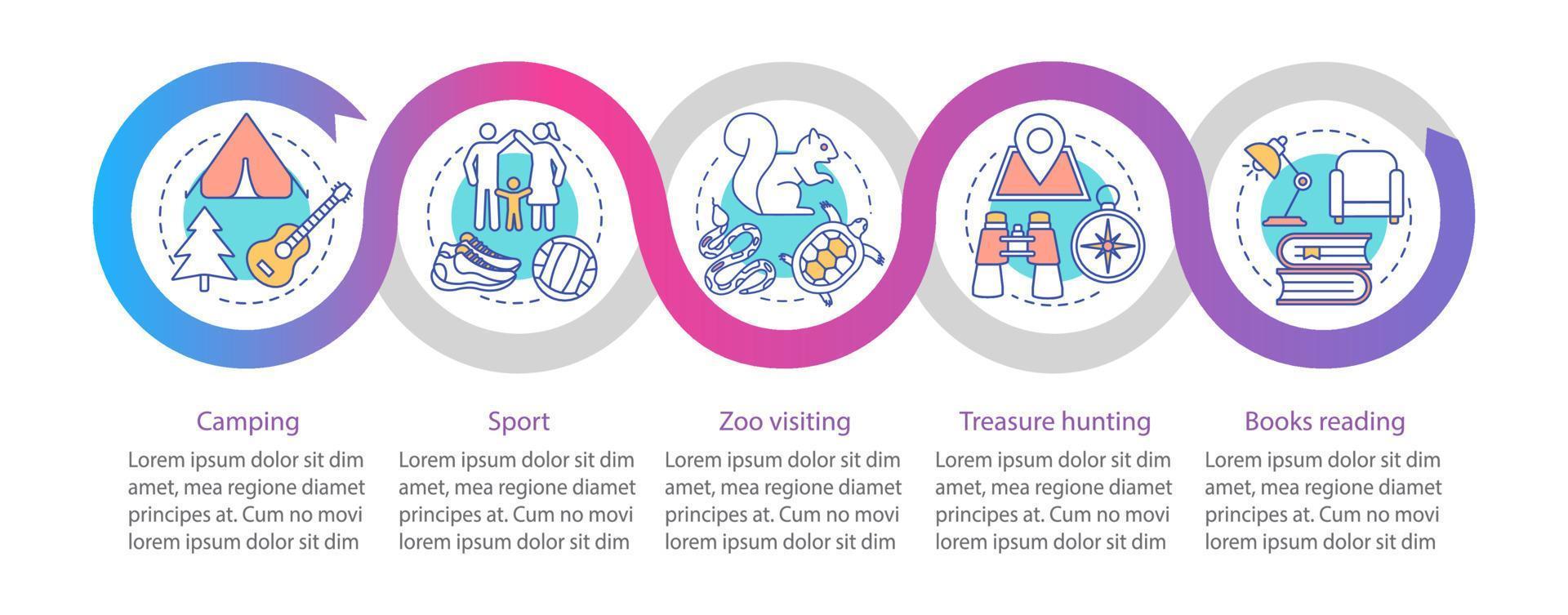 Camping

Lorem ipsum dolor sit dim amet, mea regione diamet principes at. Cum no movi lorem ipsum dolor sit dim

Sport

Lorem ipsum dolor sit dim amet, mea regione diamet principes at. Cum no movi lorem ipsum dolor sit dim

Zoo visiting

Lorem ipsum dolor sit dim amet, mea regione diamet principes at. Cum no movi lorem ipsum dolor sit dim

Treasure hunting

Lorem ipsum dolor sit dim amet, mea regione diamet principes at. Cum no movi lorem ipsum dolor sit dim

Books reading

Lorem ipsum dolor sit dim amet, mea regione diamet principes at. Cum no movi lorem ipsum dolor sit dim