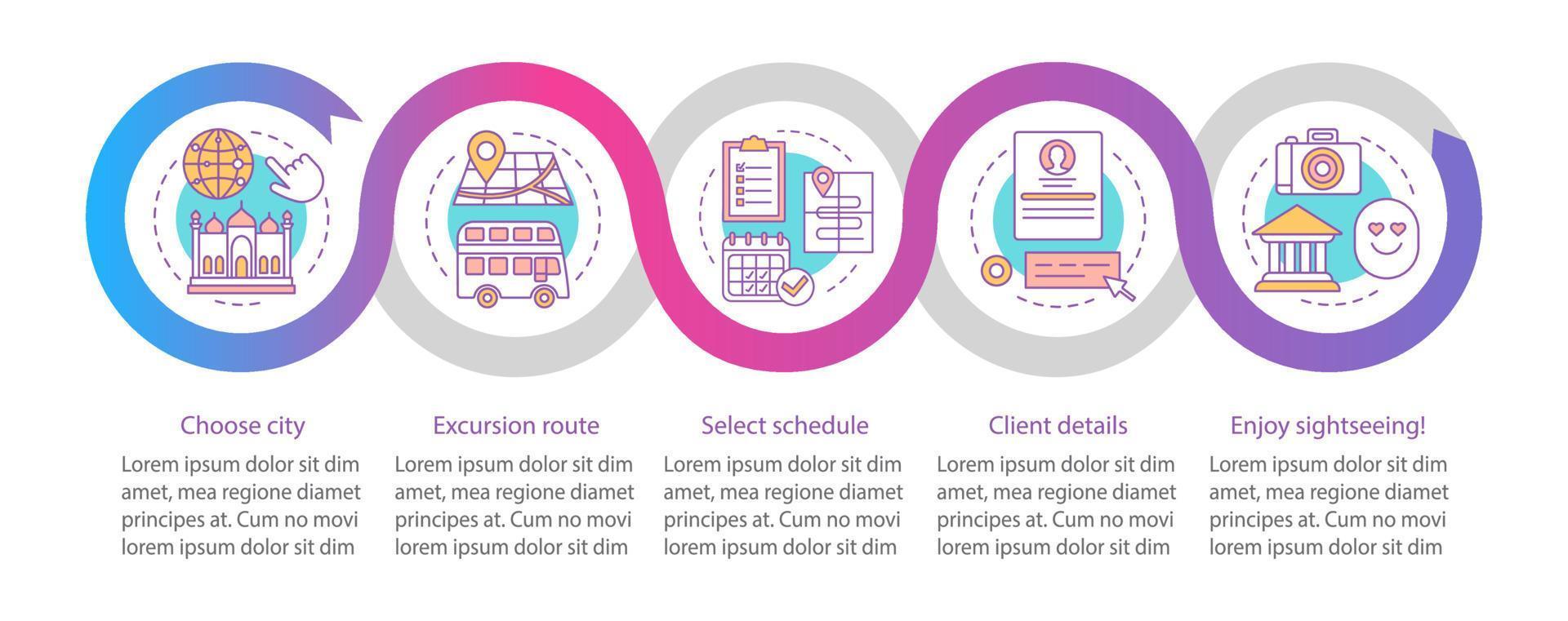 Choose city

Lorem ipsum dolor sit dim amet, mea regione diamet principes at. Cum no movi lorem ipsum dolor sit dim

Excursion route

Lorem ipsum dolor sit dim amet, mea regione diamet principes at. Cum no movi lorem ipsum dolor sit dim

Select schedule

Lorem ipsum dolor sit dim amet, mea regione diamet principes at. Cum no movi lorem ipsum dolor sit dim

Client details

Lorem ipsum dolor sit dim amet, mea regione diamet principes at. Cum no movi lorem ipsum dolor sit dim

Enjoy sightseeing!

Lorem ipsum dolor sit dim amet, mea regione diamet principes at. Cum no movi lorem ipsum dolor sit dim