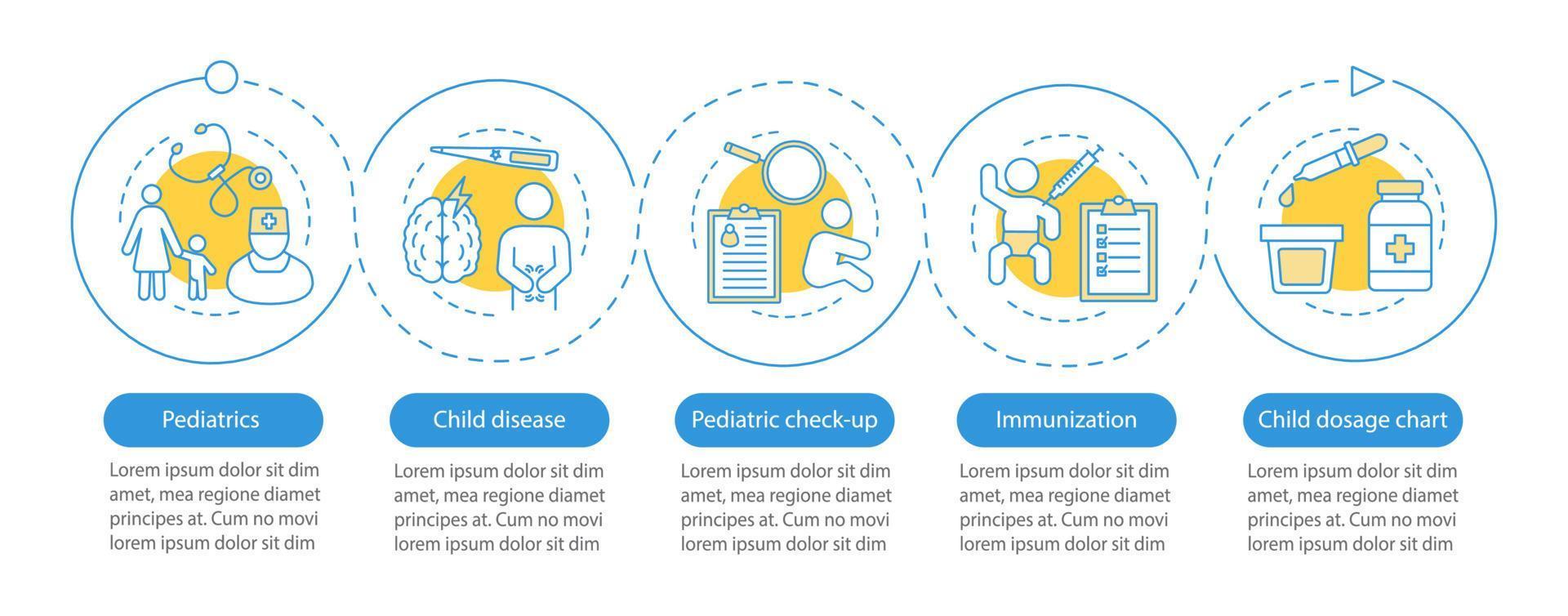 Pediatrics

Lorem ipsum dolor sit dim amet, mea regione diamet principes at. Cum no movi lorem ipsum dolor sit dim

Child disease

Lorem ipsum dolor sit dim amet, mea regione diamet principes at. Cum no movi lorem ipsum dolor sit dim

Pediatric check-up

Lorem ipsum dolor sit dim amet, mea regione diamet principes at. Cum no movi lorem ipsum dolor sit dim

Immunization

Lorem ipsum dolor sit dim amet, mea regione diamet principes at. Cum no movi lorem ipsum dolor sit dim

Child dosage chart

Lorem ipsum dolor sit dim amet, mea regione diamet principes at. Cum no movi lorem ipsum dolor sit dim