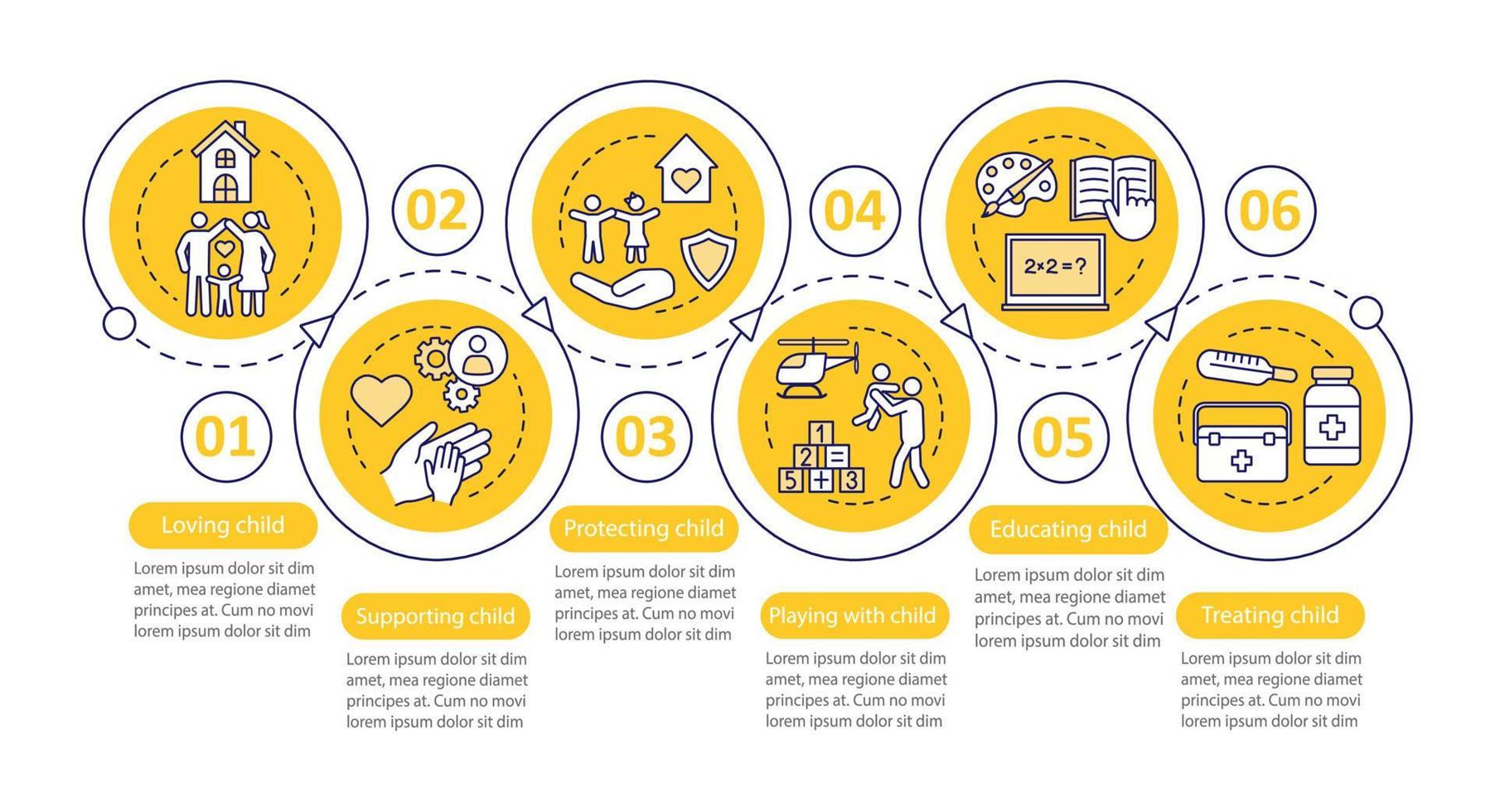 01

Loving child

Lorem ipsum dolor sit dim amet, mea regione diamet principes at. Cum no movi lorem ipsum dolor sit dim

02

Supporting child

Lorem ipsum dolor sit dim amet, mea regione diamet principes at. Cum no movi lorem ipsum dolor sit dim

03

Protecting child

Lorem ipsum dolor sit dim amet, mea regione diamet principes at. Cum no movi lorem ipsum dolor sit dim

04

1 2 = 5 + 3

Playing with child

Lorem ipsum dolor sit dim amet, mea regione diamet principes at. Cum no movi lorem ipsum dolor sit dim

05

$2 \times 2 = ?$

Educating child

Lorem ipsum dolor sit dim amet, mea regione diamet principes at. Cum no movi lorem ipsum dolor sit dim

06

Treating child

Lorem ipsum dolor sit dim amet, mea regione diamet principes at. Cum no movi lorem ipsum dolor sit dim