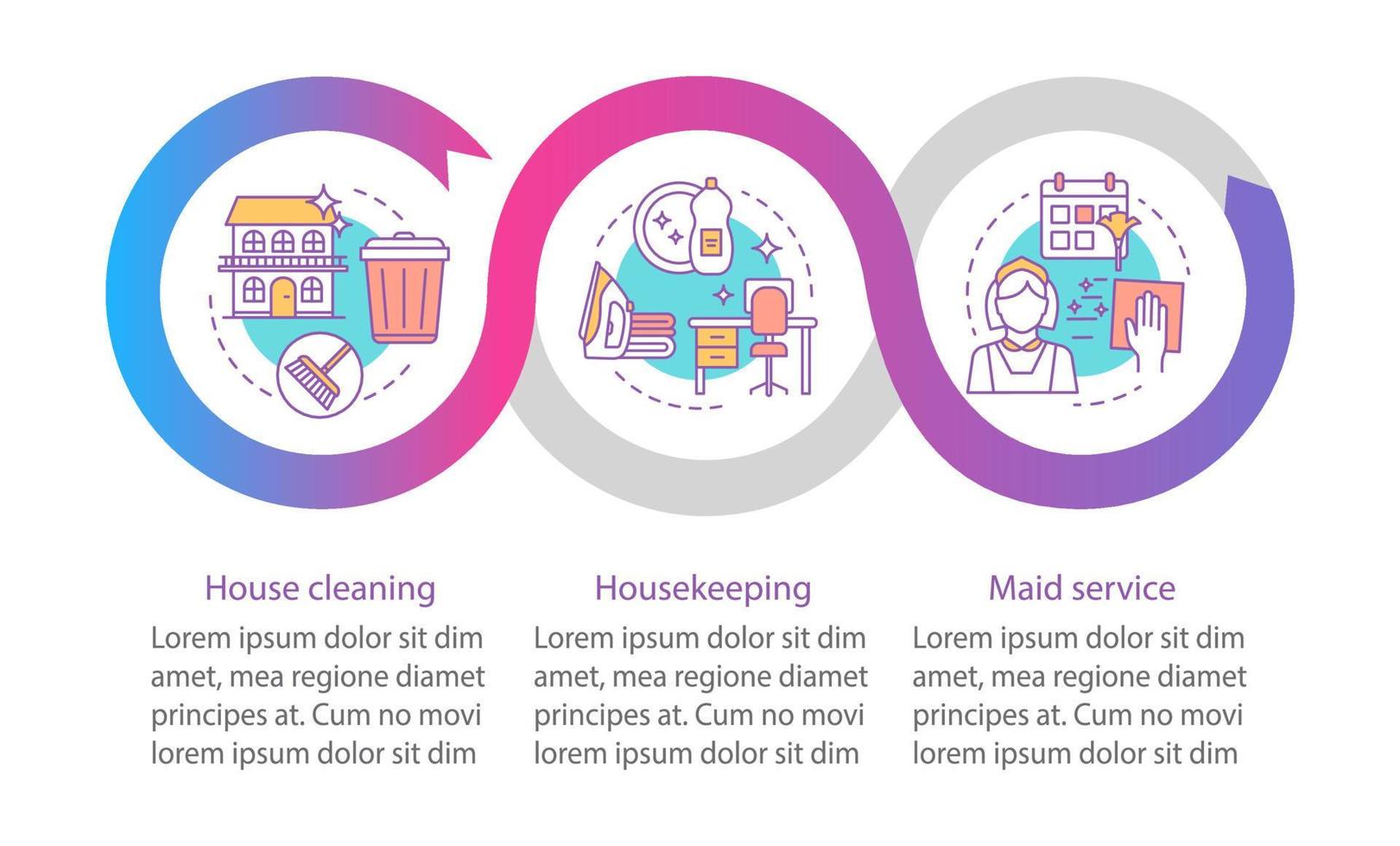 House cleaning

Lorem ipsum dolor sit dim amet, mea regione diamet principes at. Cum no movi lorem ipsum dolor sit dim

Housekeeping

Lorem ipsum dolor sit dim amet, mea regione diamet principes at. Cum no movi lorem ipsum dolor sit dim

Maid service

Lorem ipsum dolor sit dim amet, mea regione diamet principes at. Cum no movi lorem ipsum dolor sit dim