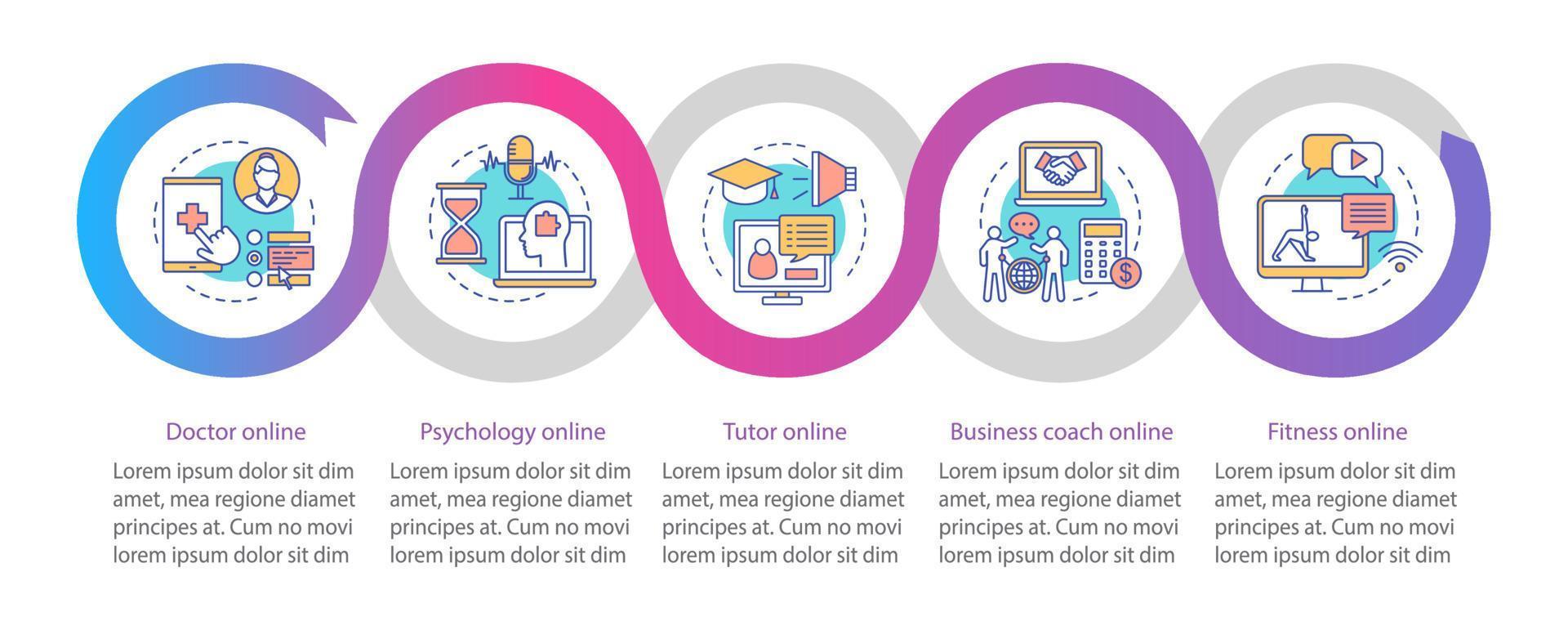 Doctor online

Lorem ipsum dolor sit dim amet, mea regione diamet principes at. Cum no movi lorem ipsum dolor sit dim

Psychology online

Lorem ipsum dolor sit dim amet, mea regione diamet principes at. Cum no movi lorem ipsum dolor sit dim

Tutor online

Lorem ipsum dolor sit dim amet, mea regione diamet principes at. Cum no movi lorem ipsum dolor sit dim

Business coach online

Lorem ipsum dolor sit dim amet, mea regione diamet principes at. Cum no movi lorem ipsum dolor sit dim

Fitness online

Lorem ipsum dolor sit dim amet, mea regione diamet principes at. Cum no movi lorem ipsum dolor sit dim