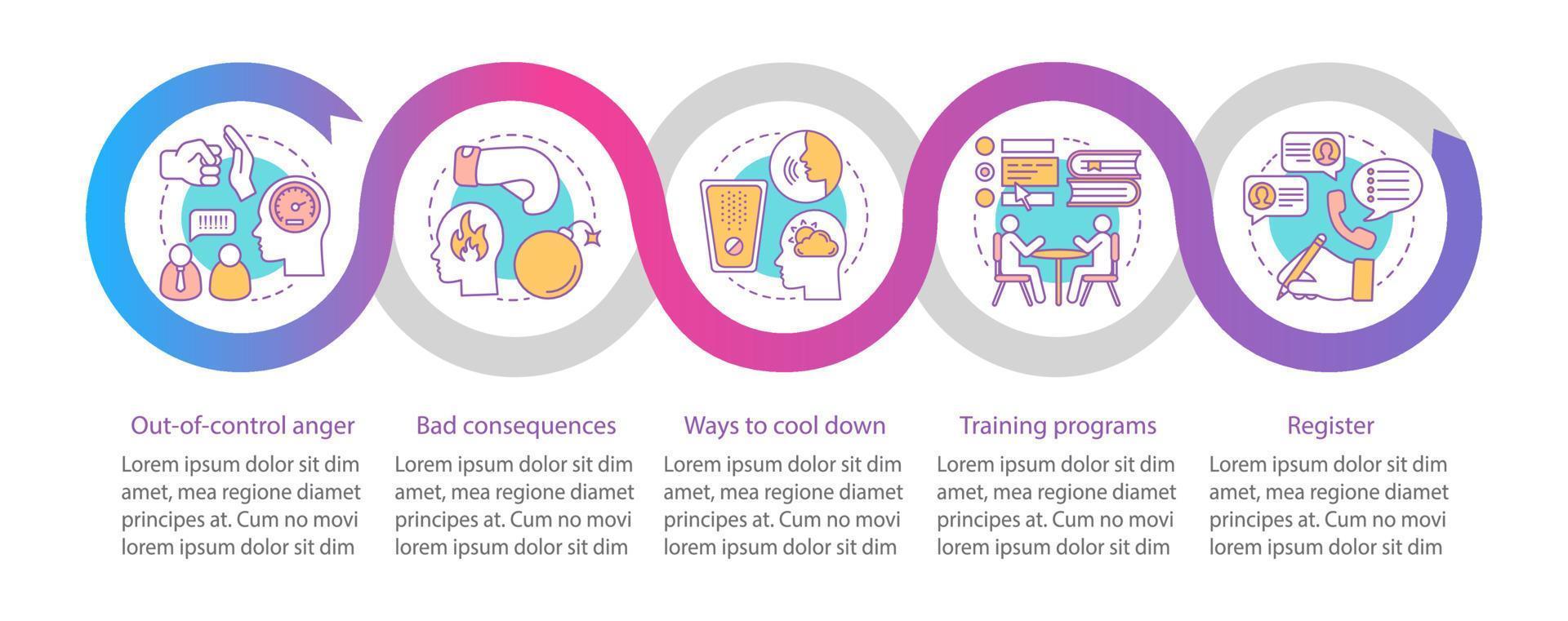 !!!!!!

Out-of-control anger

Lorem ipsum dolor sit dim amet, mea regione diamet principes at. Cum no movi lorem ipsum dolor sit dim

Bad consequences

Lorem ipsum dolor sit dim amet, mea regione diamet principes at. Cum no movi lorem ipsum dolor sit dim

Ways to cool down

Lorem ipsum dolor sit dim amet, mea regione diamet principes at. Cum no movi lorem ipsum dolor sit dim

Training programs

Lorem ipsum dolor sit dim amet, mea regione diamet principes at. Cum no movi lorem ipsum dolor sit dim

Register

Lorem ipsum dolor sit dim amet, mea regione diamet principes at. Cum no movi lorem ipsum dolor sit dim