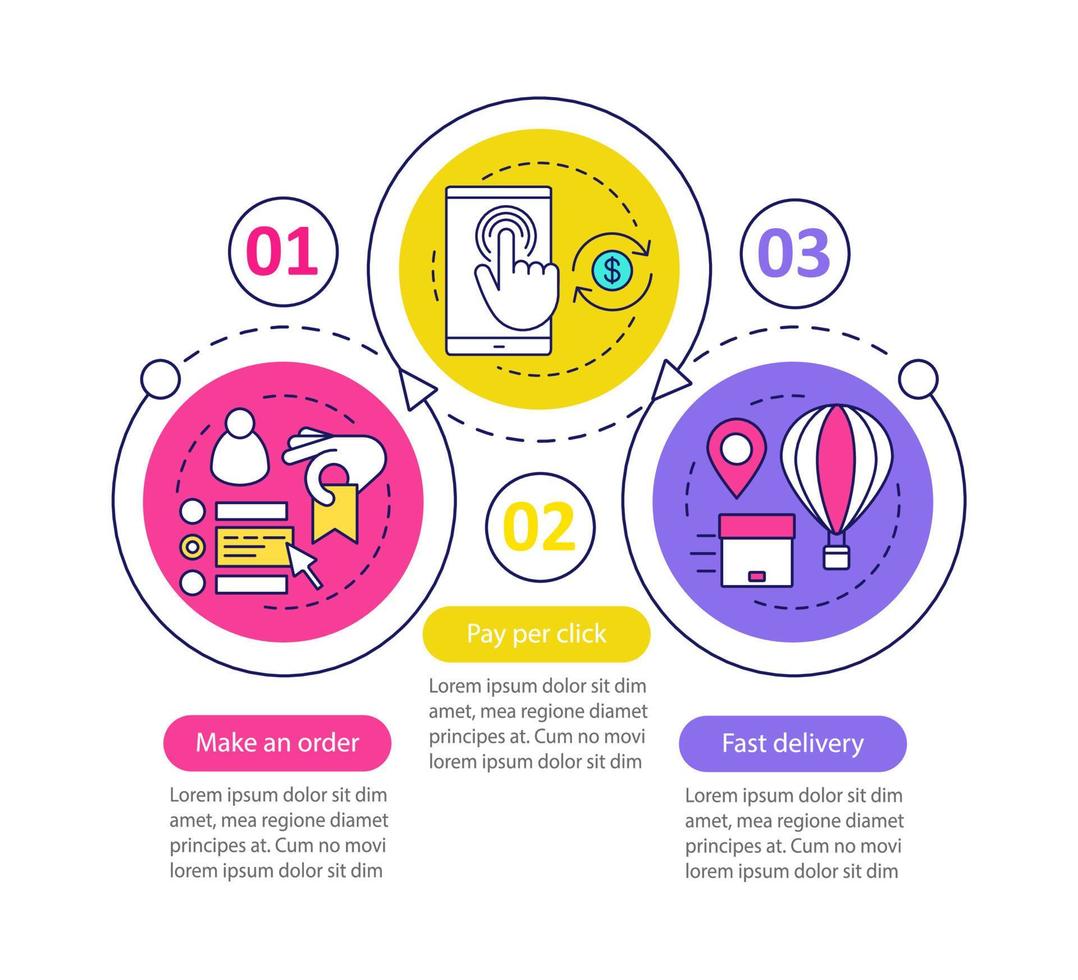 01

Make an order

Lorem ipsum dolor sit dim amet, mea regione diamet principes at. Cum no movi lorem ipsum dolor sit dim

$

02

Pay per click

Lorem ipsum dolor sit dim amet, mea regione diamet principes at. Cum no movi lorem ipsum dolor sit dim

03

Fast delivery

Lorem ipsum dolor sit dim amet, mea regione diamet principes at. Cum no movi lorem ipsum dolor sit dim