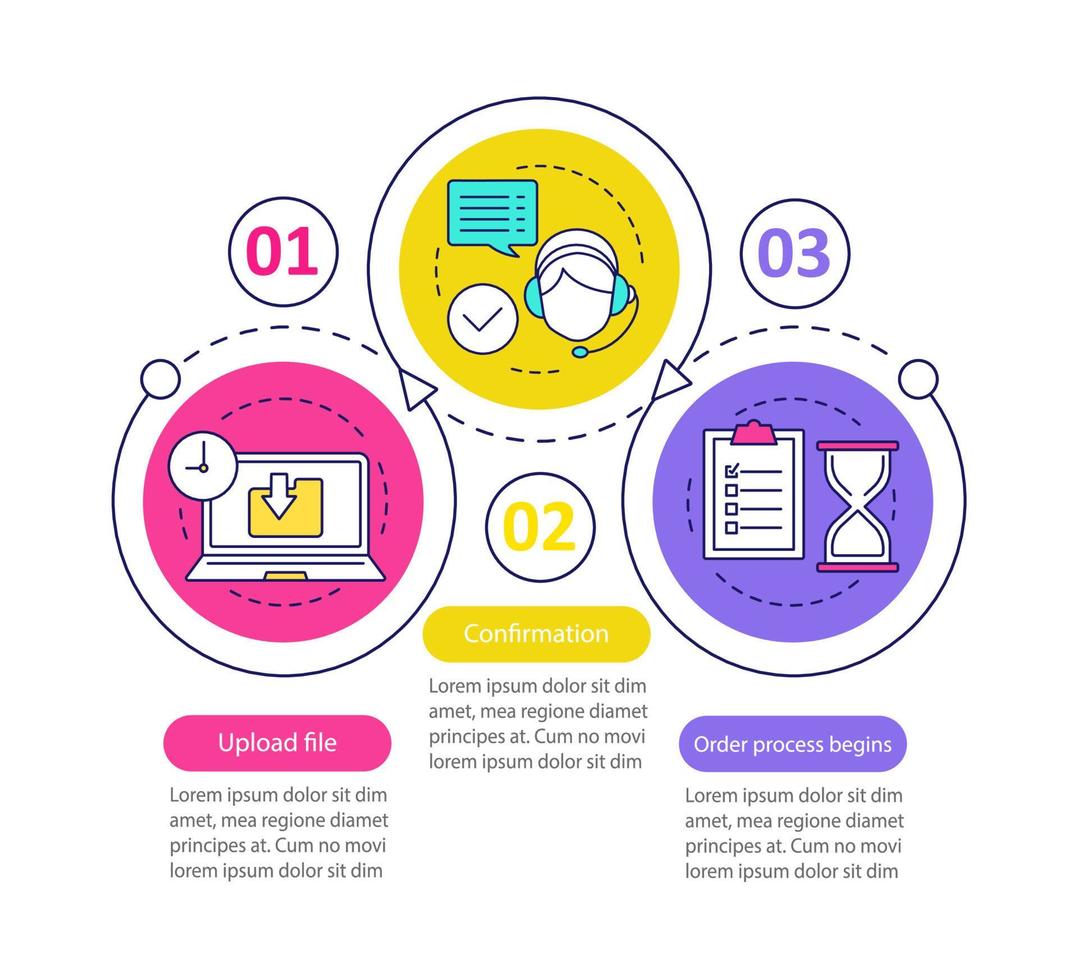 01

Upload file

Lorem ipsum dolor sit dim amet, mea regione diamet principes at. Cum no movi lorem ipsum dolor sit dim

02

Confirmation

Lorem ipsum dolor sit dim amet, mea regione diamet principes at. Cum no movi lorem ipsum dolor sit dim

03

Order process begins

Lorem ipsum dolor sit dim amet, mea regione diamet principes at. Cum no movi lorem ipsum dolor sit dim